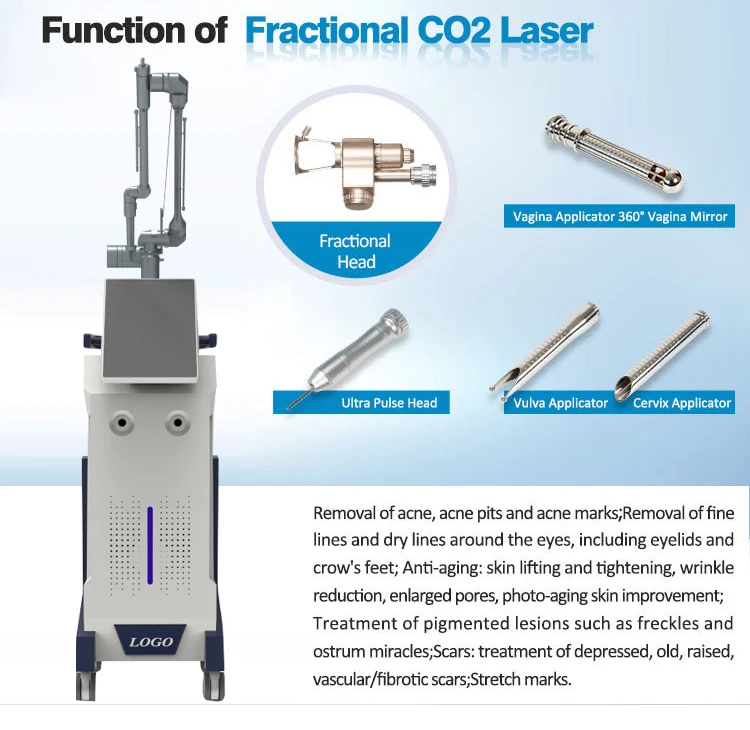 Function of Fractional CO2 Laser

Fractional Head

Vagina Applicator 360° Vagina Mirror

Ultra Pulse Head

Vulva Applicator

Cervix Applicator

LOGO

Removal of acne, acne pits and acne marks;Removal of fine lines and dry lines around the eyes, including eyelids and crow's feet; Anti-aging: skin lifting and tightening, wrinkle reduction, enlarged pores, photo-aging skin improvement; Treatment of pigmented lesions such as freckles and ostrum miracles;Scars: treatment of depressed, old, raised, vascular/fibrotic scars;Stretch marks.