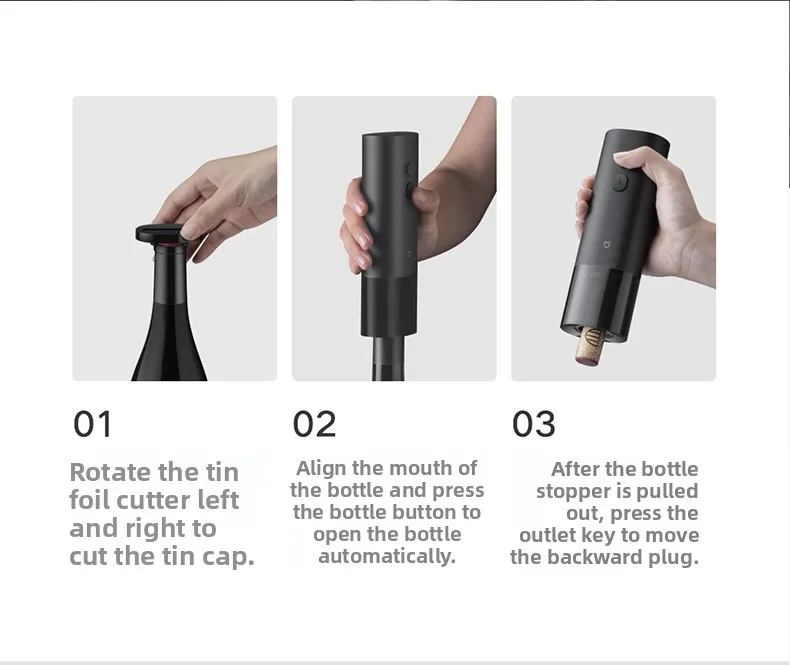 01

Rotate the tin foil cutter left and right to cut the tin cap.

02

Align the mouth of the bottle and press the bottle button to open the bottle automatically.

03

After the bottle stopper is pulled out, press the outlet key to move the backward plug.