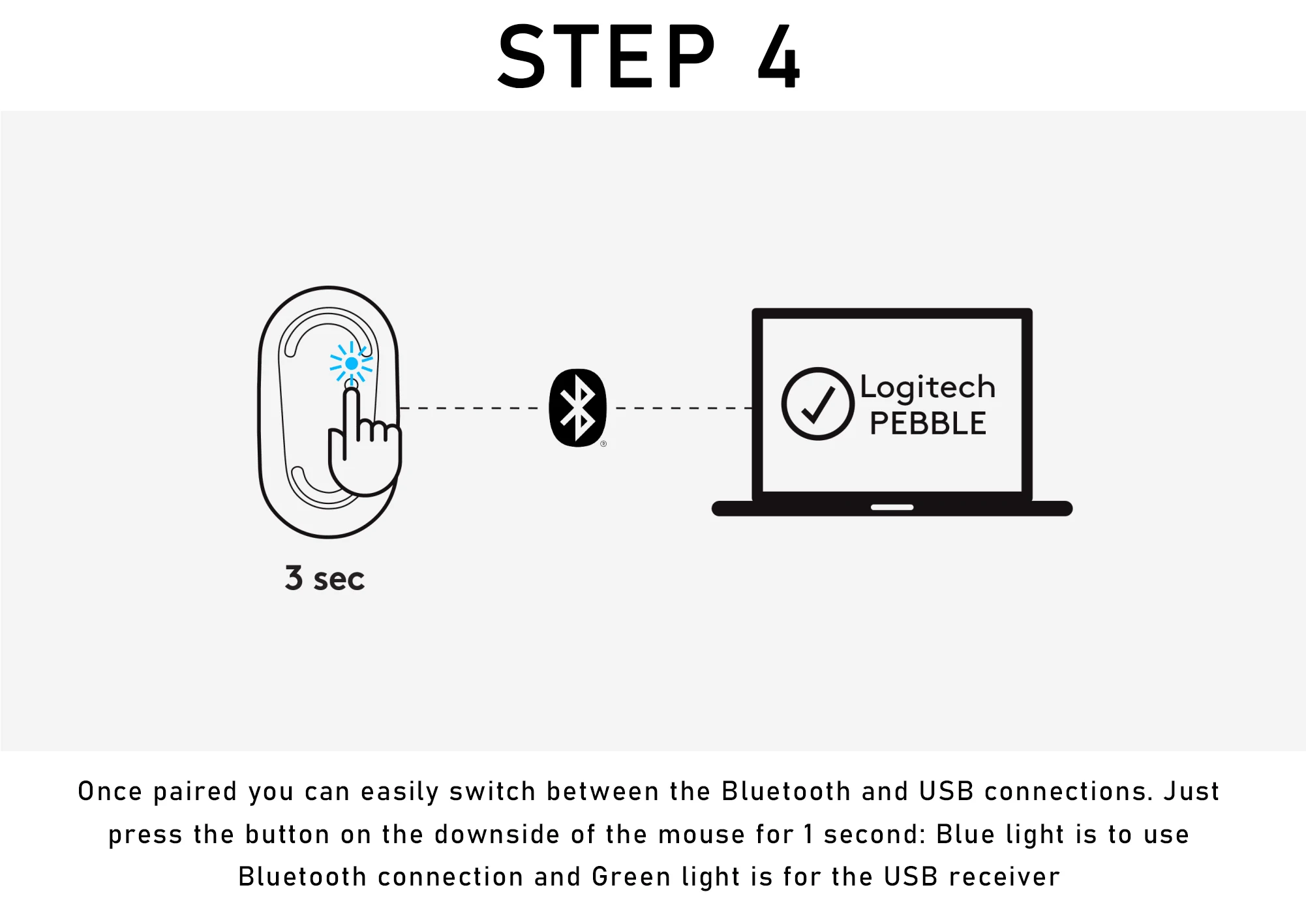 STEP 4

3 sec

®

Logitech
PEBBLE

Once paired you can easily switch between the Bluetooth and USB connections. Just press the button on the downside of the mouse for 1 second: Blue light is to use Bluetooth connection and Green light is for the USB receiver