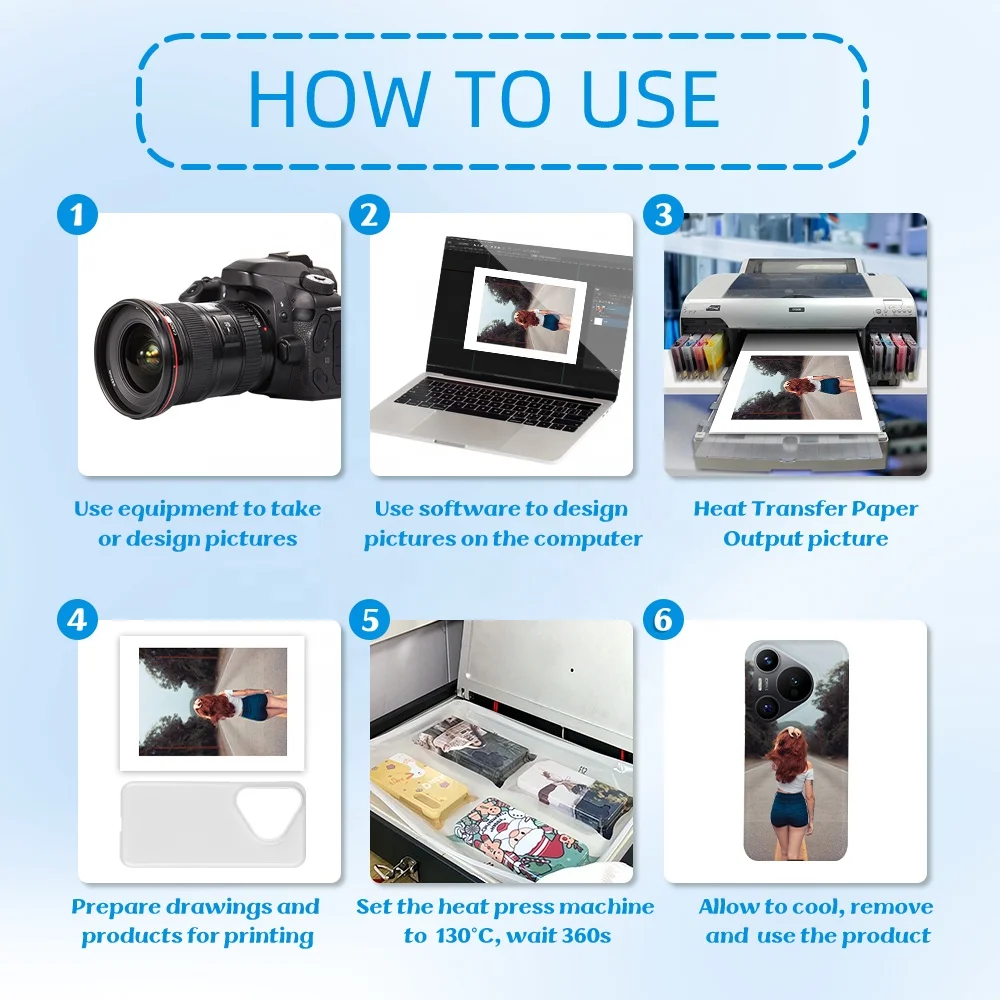 HOW TO USE

1

Use equipment to take or design pictures

2

Use software to design pictures on the computer

3

Heat Transfer Paper Output picture

4

Prepare drawings and products for printing

5

Set the heat press machine to 130°C, wait 360s

6

Allow to cool, remove and use the product