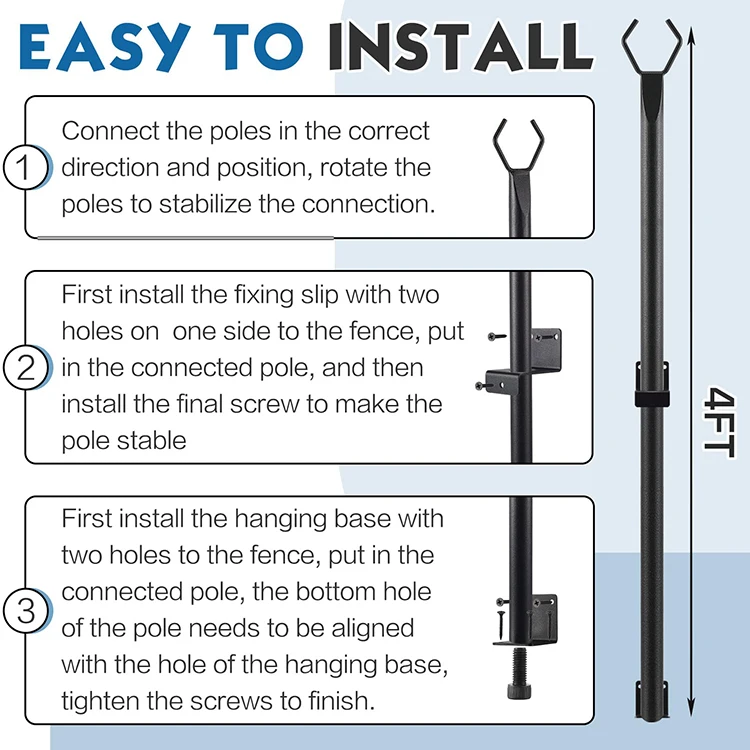 EASY TO INSTALL

1 Connect the poles in the correct direction and position, rotate the poles to stabilize the connection.

2 First install the fixing slip with two holes on one side to the fence, put in the connected pole, and then install the final screw to make the pole stable

3 First install the hanging base with two holes to the fence, put in the connected pole, the bottom hole of the pole needs to be aligned with the hole of the hanging base, tighten the screws to finish.

4FT