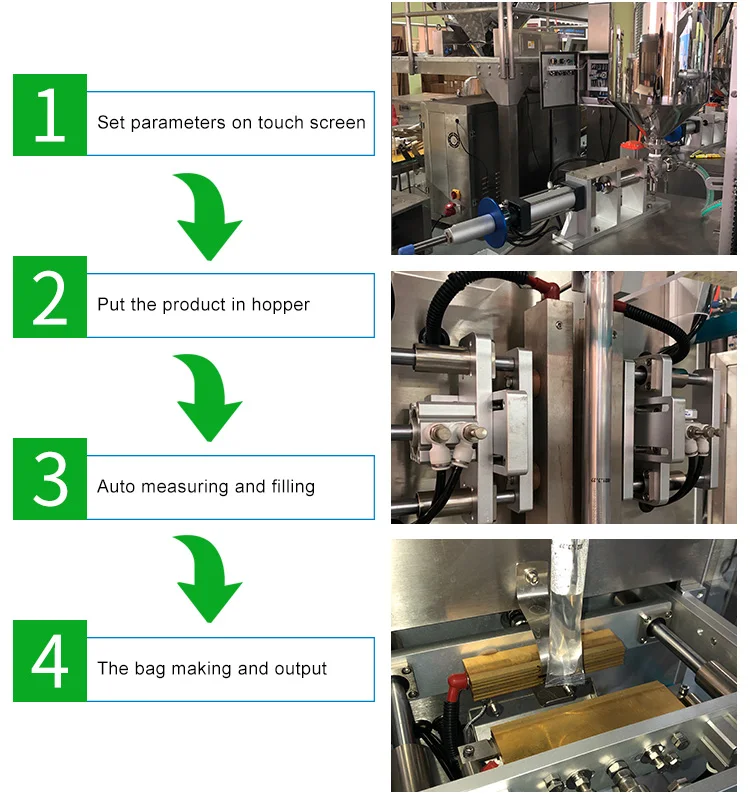 1 Set parameters on touch screen

2 Put the product in hopper

3 Auto measuring and filling

4 The bag making and output