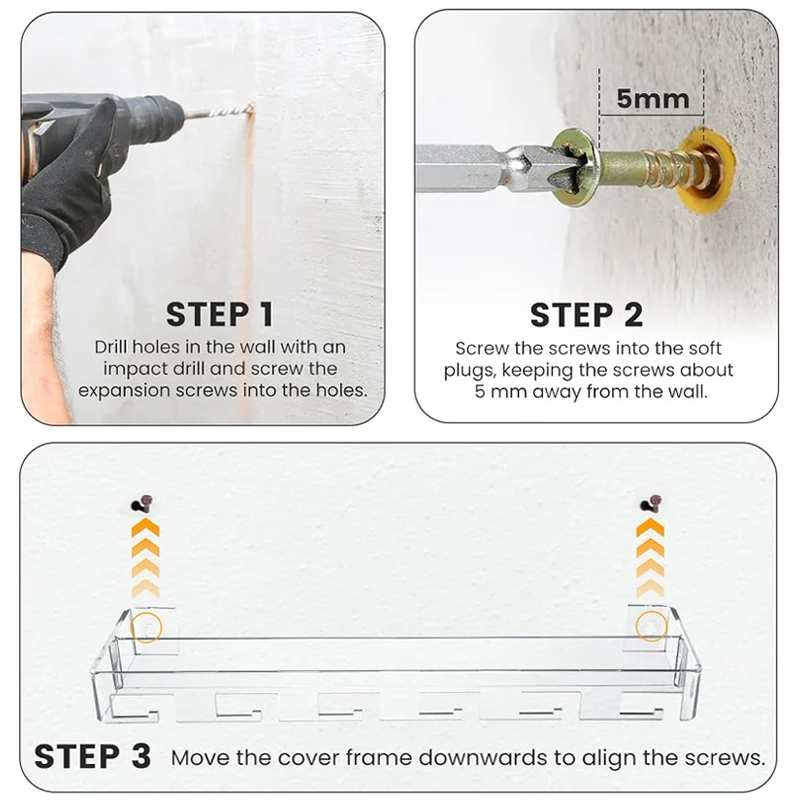 STEP 1
Drill holes in the wall with an impact drill and screw the expansion screws into the holes.

5mm

STEP 2
Screw the screws into the soft plugs, keeping the screws about 5 mm away from the wall.

STEP 3 Move the cover frame downwards to align the screws.