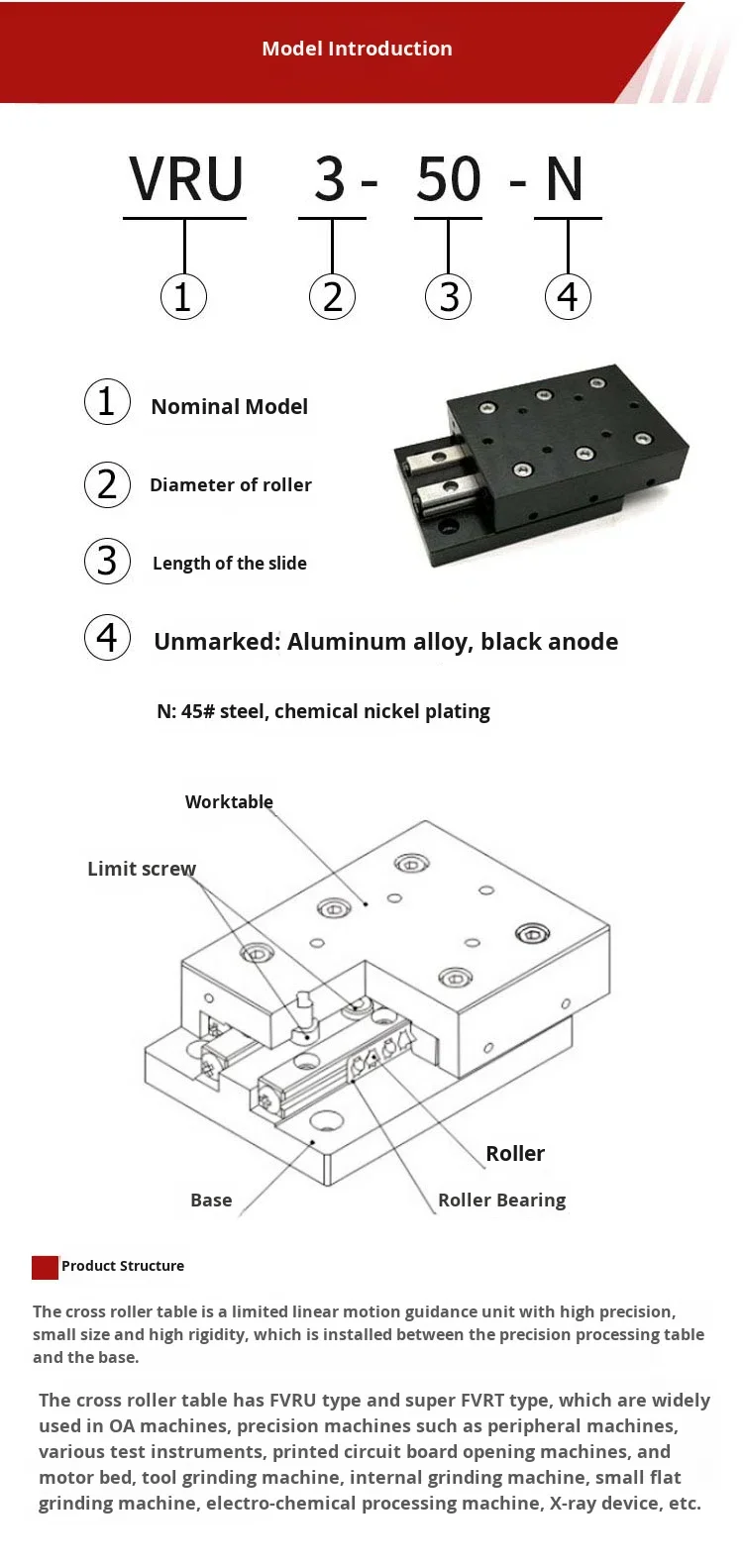 Model Introduction

VRU 3 - 50 - N

1 2 3 4

1 Nominal Model

2 Diameter of roller

3 Length of the slide

4 Unmarked: Aluminum alloy, black anode

N: 45# steel, chemical nickel plating

Worktable

Limit screw

Roller

Base

Roller Bearing

Product Structure

The cross roller table is a limited linear motion guidance unit with high precision, small size and high rigidity, which is installed between the precision processing table and the base.

The cross roller table has FVRU type and super FVRT type, which are widely used in OA machines, precision machines such as peripheral machines, various test instruments, printed circuit board opening machines, and motor bed, tool grinding machine, internal grinding machine, small flat grinding machine, electro-chemical processing machine, X-ray device, etc.