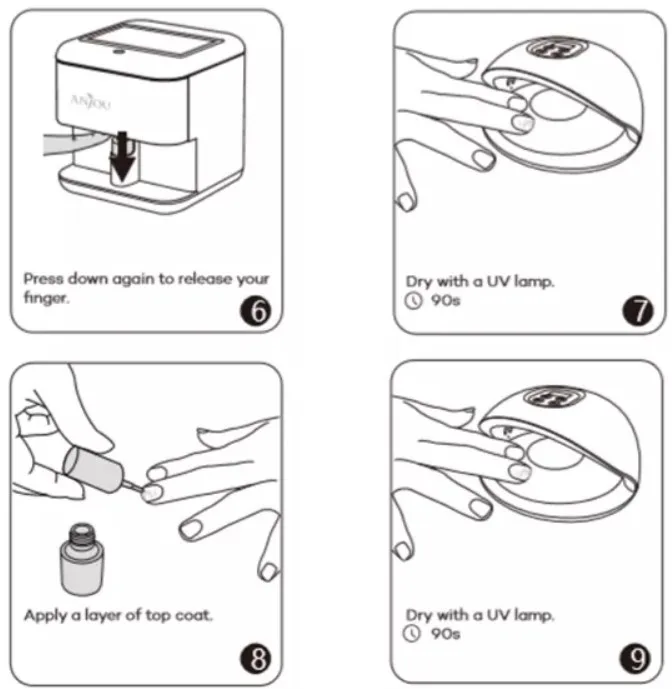 ANJOU

Press down again to release your finger.

6

Dry with a UV lamp.
90s

7

Apply a layer of top coat.

8

Dry with a UV lamp.
90s

9