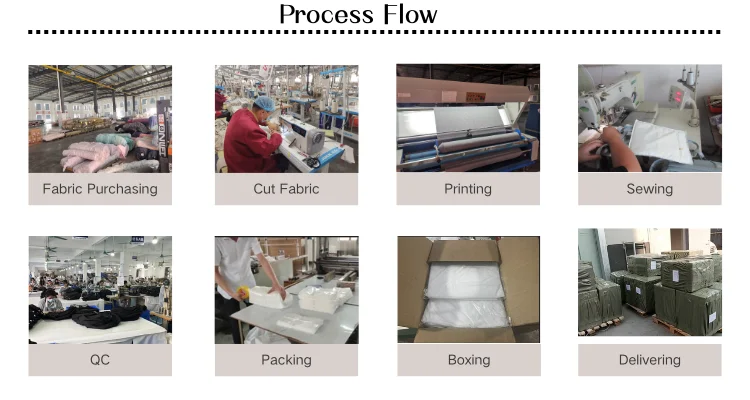 Process Flow

Fabric Purchasing

Cut Fabric

Printing

Sewing

QC

Packing

Boxing

Delivering