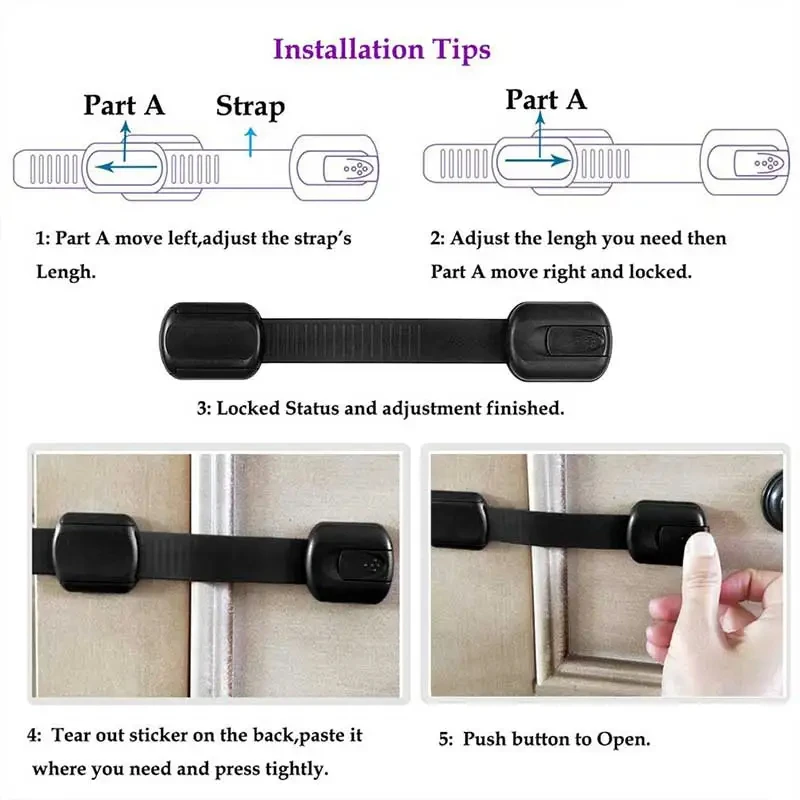 Installation Tips

Part A

Strap

Part A

1: Part A move left,adjust the strap's Lengh.

2: Adjust the lengh you need then Part A move right and locked.

3: Locked Status and adjustment finished.

4: Tear out sticker on the back,paste it where you need and press tightly.

5: Push button to Open.