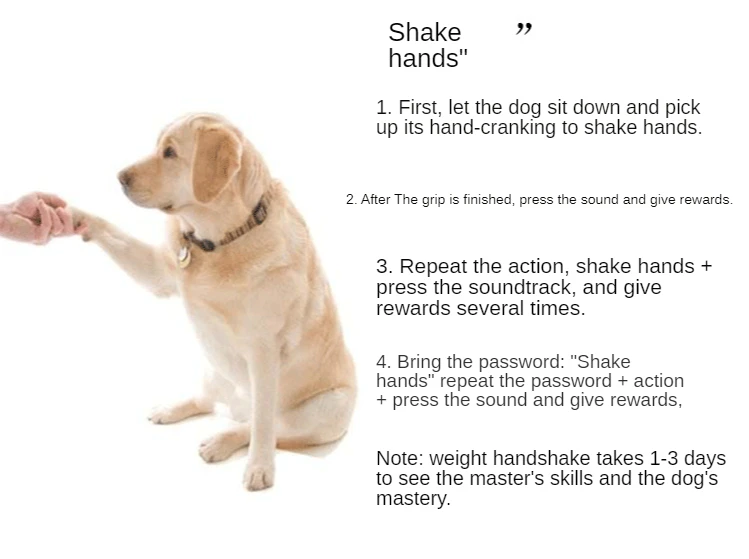 Shake ”
hands"

1. First, let the dog sit down and pick up its hand-cranking to shake hands.

2. After The grip is finished, press the sound and give rewards.

3. Repeat the action, shake hands + press the soundtrack, and give rewards several times.

4. Bring the password: "Shake hands" repeat the password + action + press the sound and give rewards,

Note: weight handshake takes 1-3 days to see the master's skills and the dog's mastery.