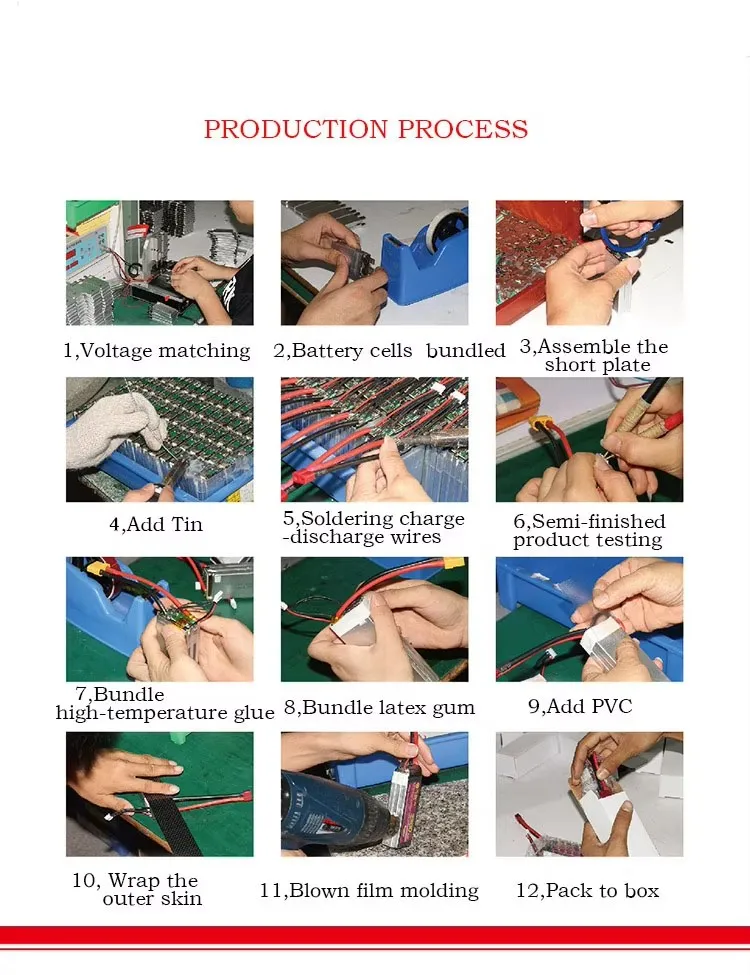 PRODUCTION PROCESS

1,Voltage matching

2,Battery cells bundled

3,Assemble the short plate

4,Add Tin

5,Soldering charge -discharge wires

6,Semi-finished product testing

7,Bundle high-temperature glue

8,Bundle latex gum

9,Add PVC

10, Wrap the outer skin

11,Blown film molding

12,Pack to box