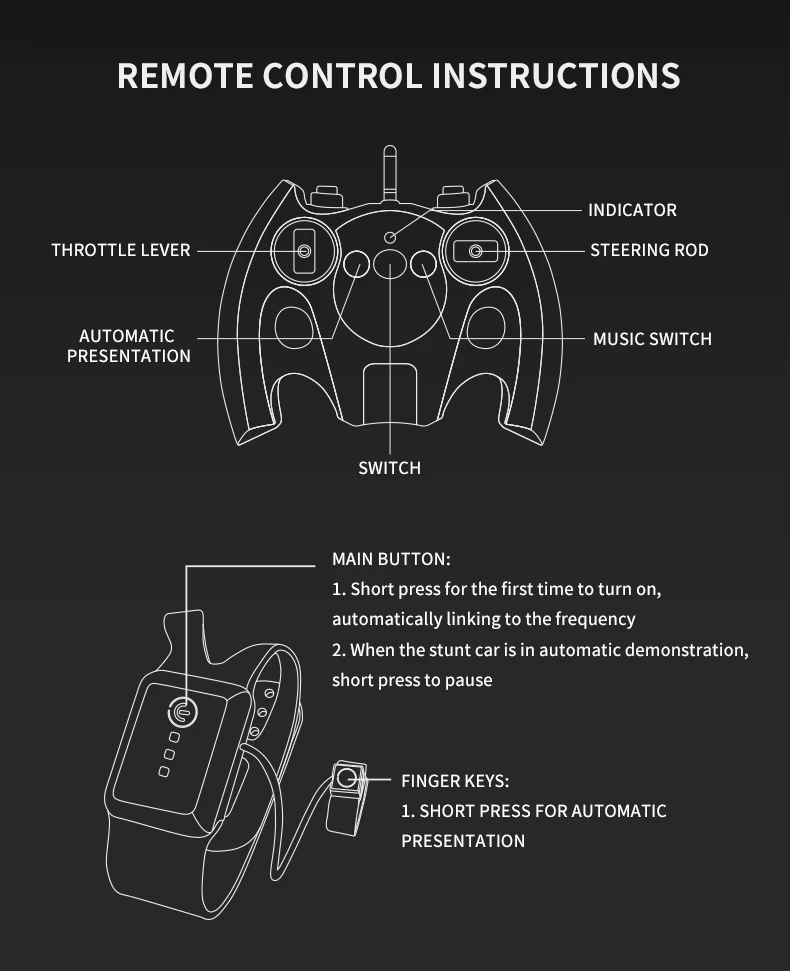 REMOTE CONTROL INSTRUCTIONS

INDICATOR

THROTTLE LEVER

STEERING ROD

AUTOMATIC PRESENTATION

MUSIC SWITCH

SWITCH

MAIN BUTTON:
1. Short press for the first time to turn on, automatically linking to the frequency
2. When the stunt car is in automatic demonstration, short press to pause

FINGER KEYS:
1. SHORT PRESS FOR AUTOMATIC PRESENTATION