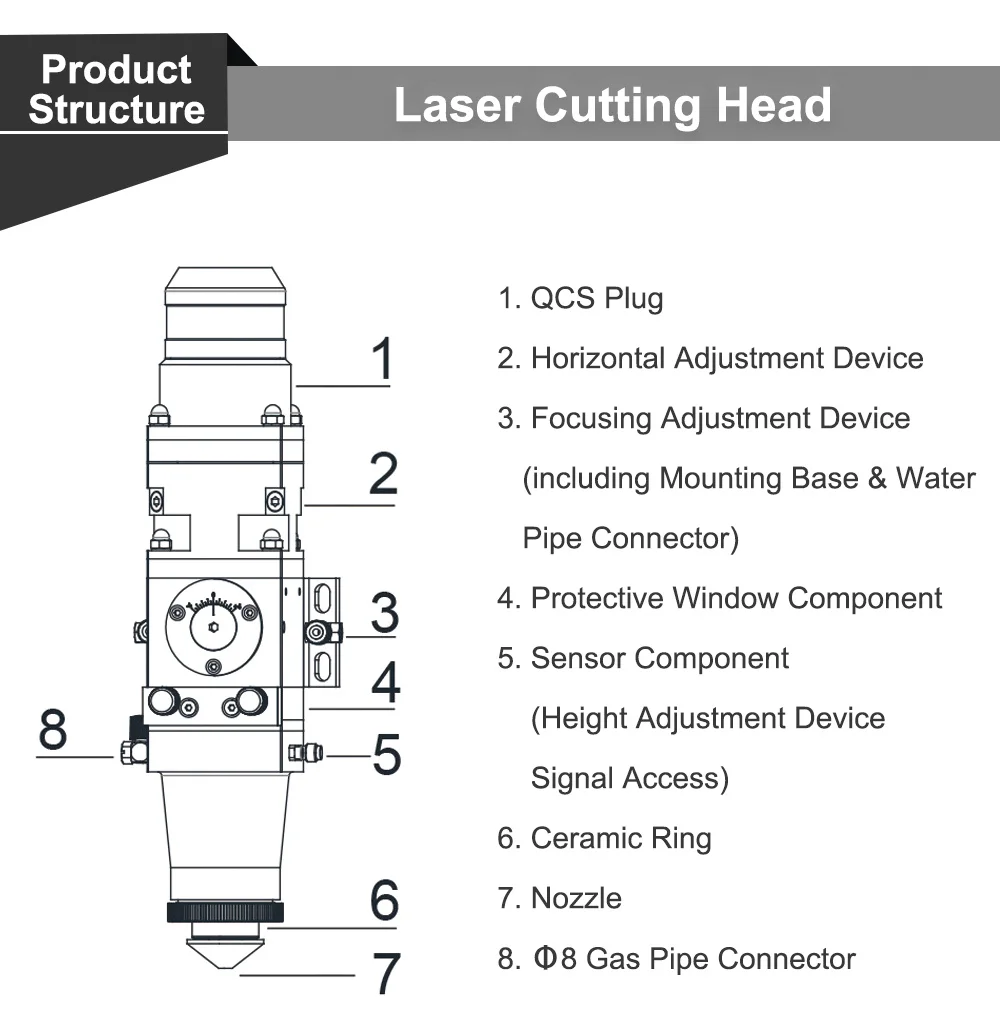 Product Structure

Laser Cutting Head

1

2

3

4

8

5

6

7

1. QCS Plug

2. Horizontal Adjustment Device

3. Focusing Adjustment Device (including Mounting Base & Water Pipe Connector)

4. Protective Window Component

5. Sensor Component (Height Adjustment Device Signal Access)

6. Ceramic Ring

7. Nozzle

8. Φ8 Gas Pipe Connector