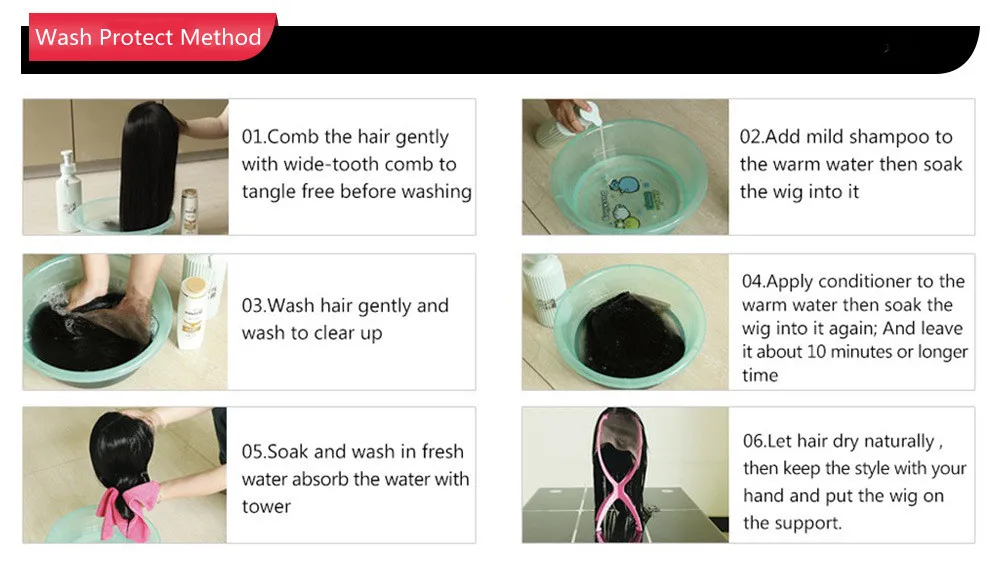 Wash Protect Method

01.Comb the hair gently with wide-tooth comb to tangle free before washing

02.Add mild shampoo to the warm water then soak the wig into it

03.Wash hair gently and wash to clear up

04.Apply conditioner to the warm water then soak the wig into it again; And leave it about 10 minutes or longer time

05.Soak and wash in fresh water absorb the water with tower

06.Let hair dry naturally , then keep the style with your hand and put the wig on the support.