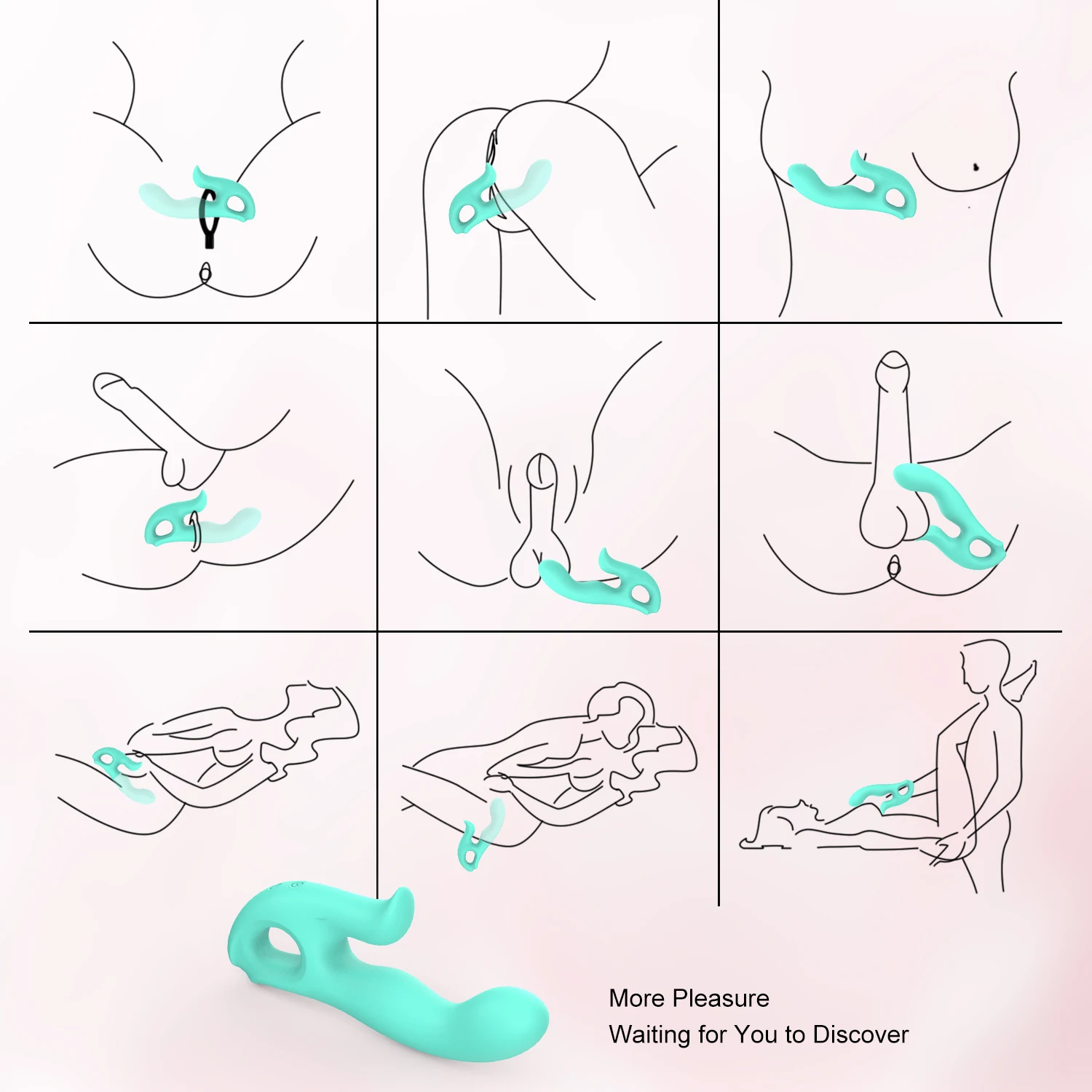 More Pleasure
Waiting for You to Discover