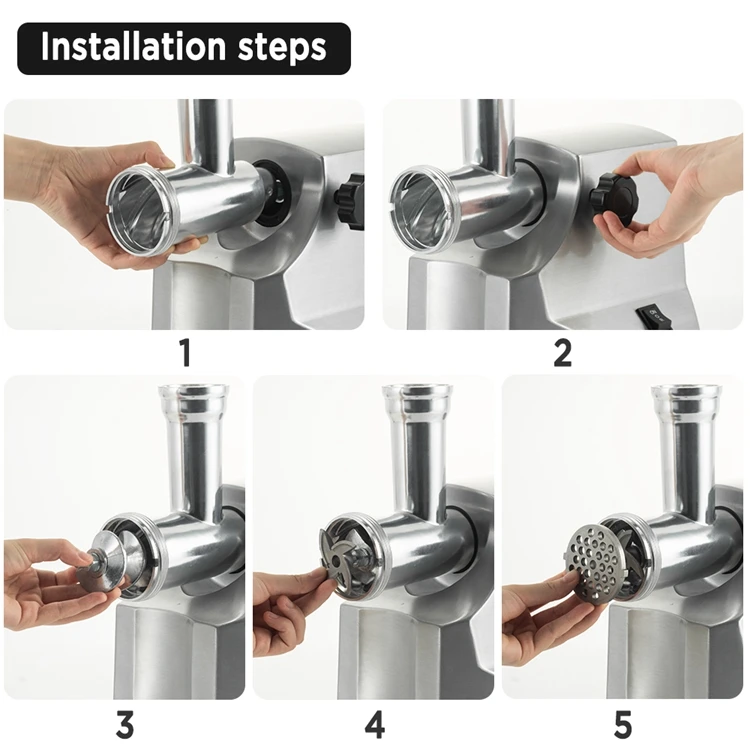 Installation steps

1

2

3

4

5