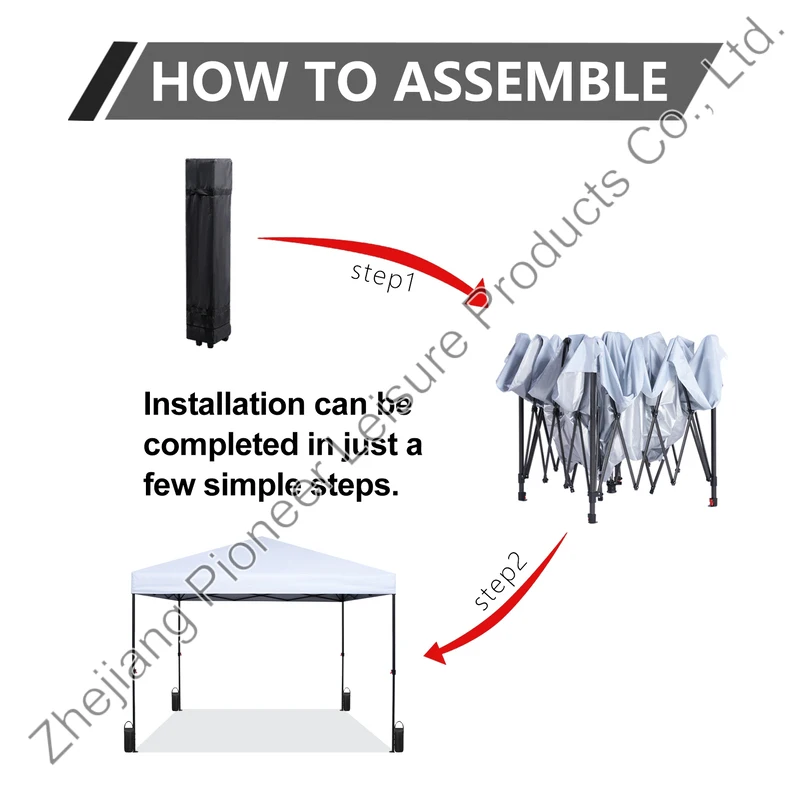 HOW TO ASSEMBLE

step1

Installation can be completed in just a few simple steps.

step2

Zhejiang Pioneer Leisure Products Co., Ltd.