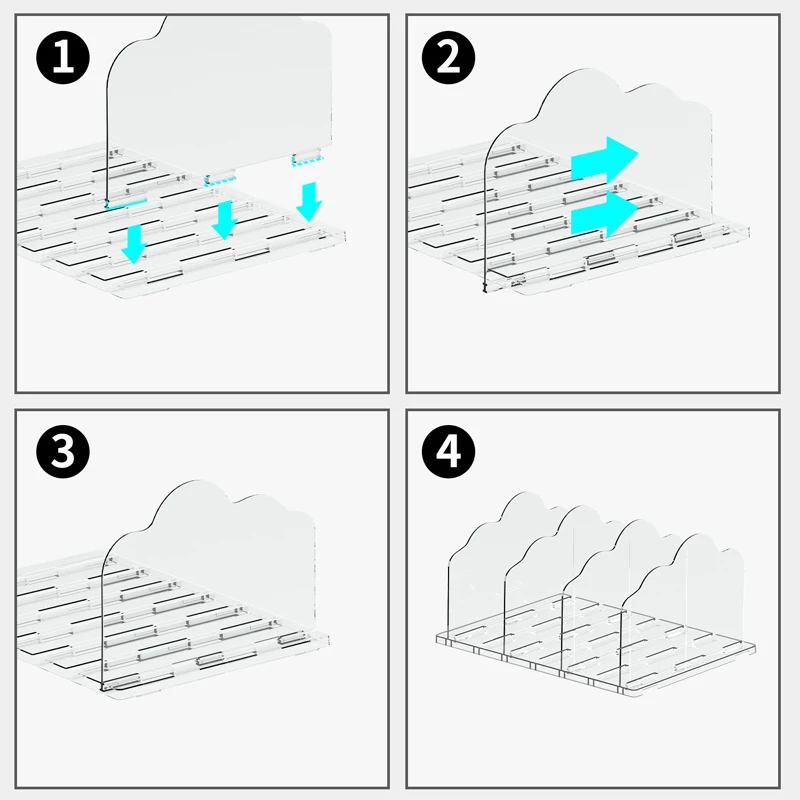 1

2

3

4