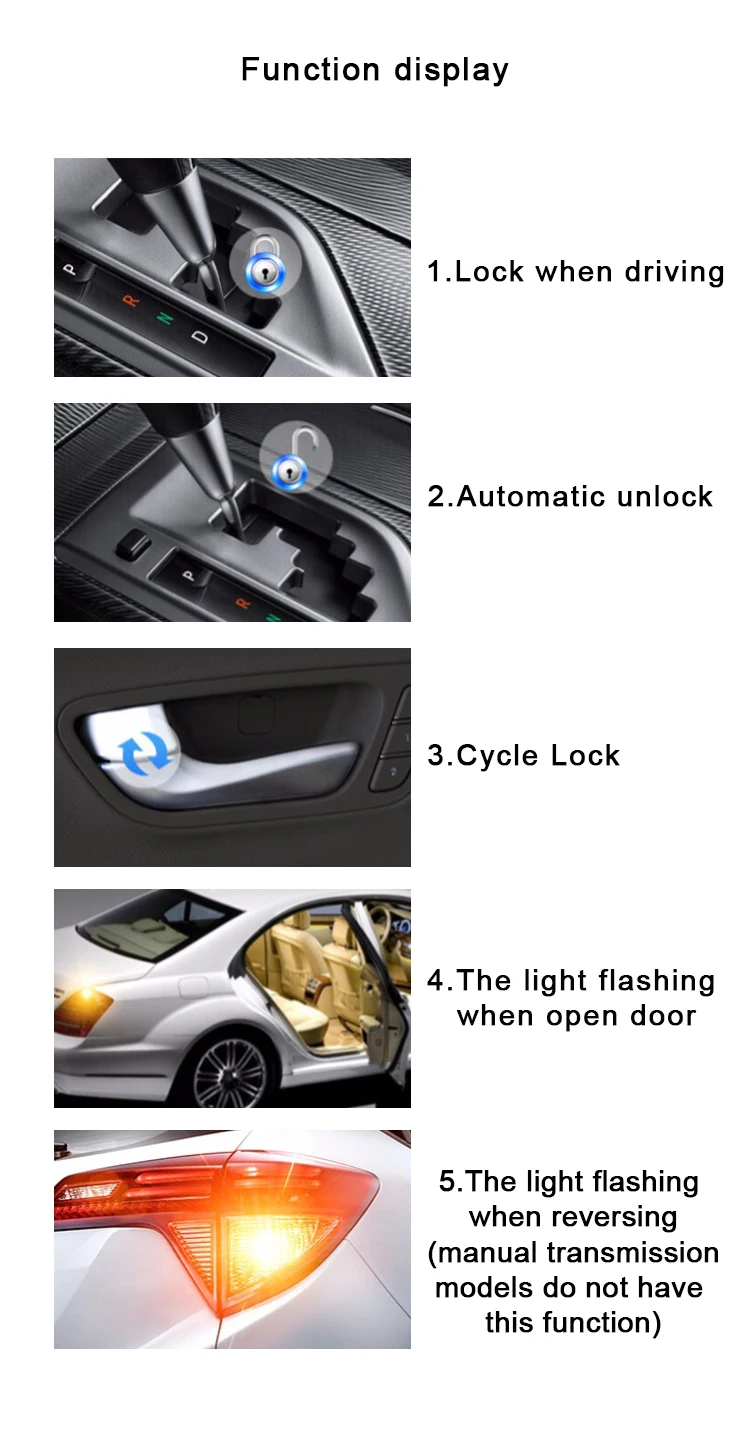 Function display

P R N D

1.Lock when driving

P R

2.Automatic unlock

3.Cycle Lock

4.The light flashing when open door

5.The light flashing when reversing (manual transmission models do not have this function)