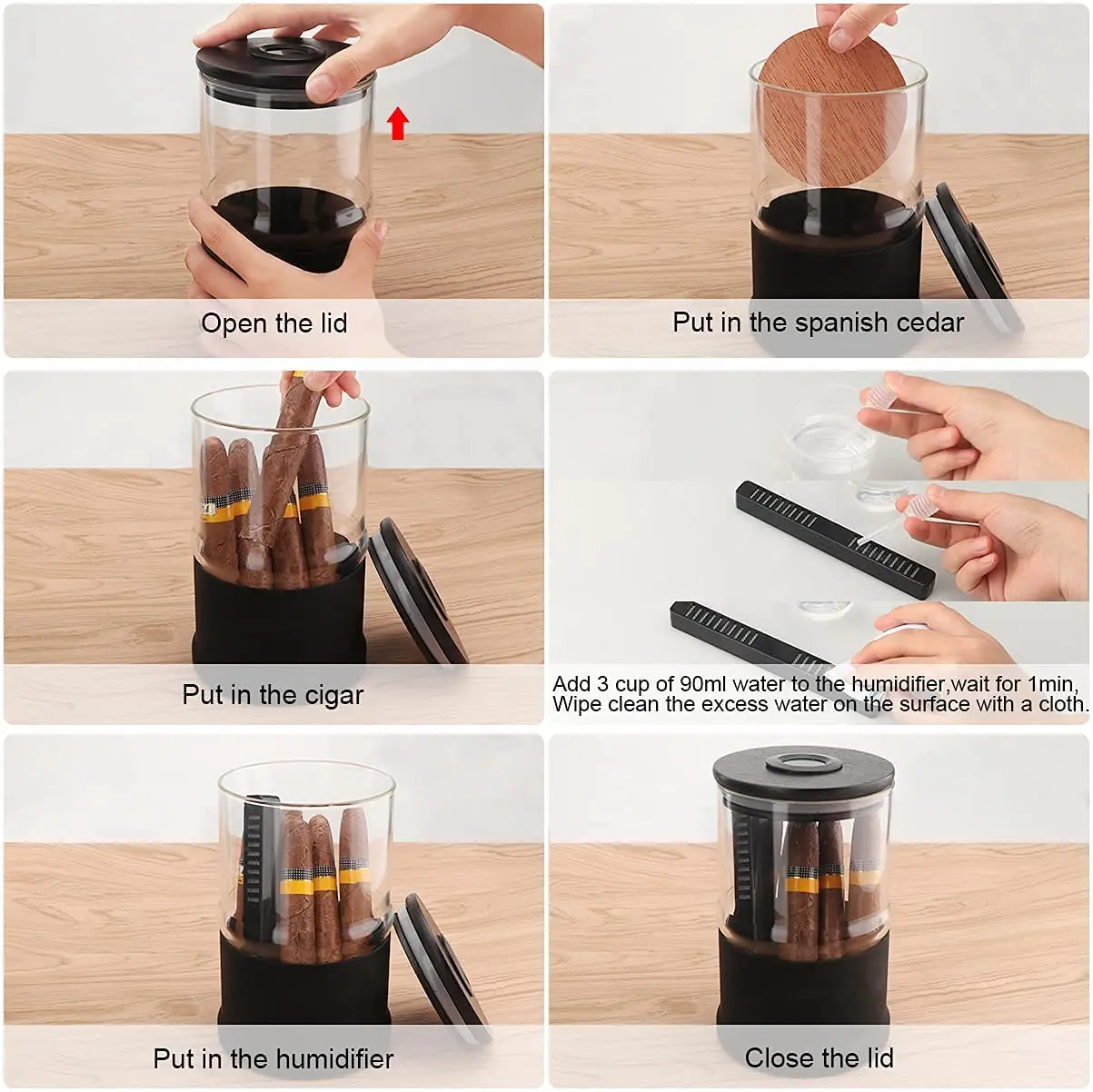 Open the lid

Put in the spanish cedar

Put in the cigar

Add 3 cup of 90ml water to the humidifier,wait for 1min, Wipe clean the excess water on the surface with a cloth.

Put in the humidifier

Close the lid