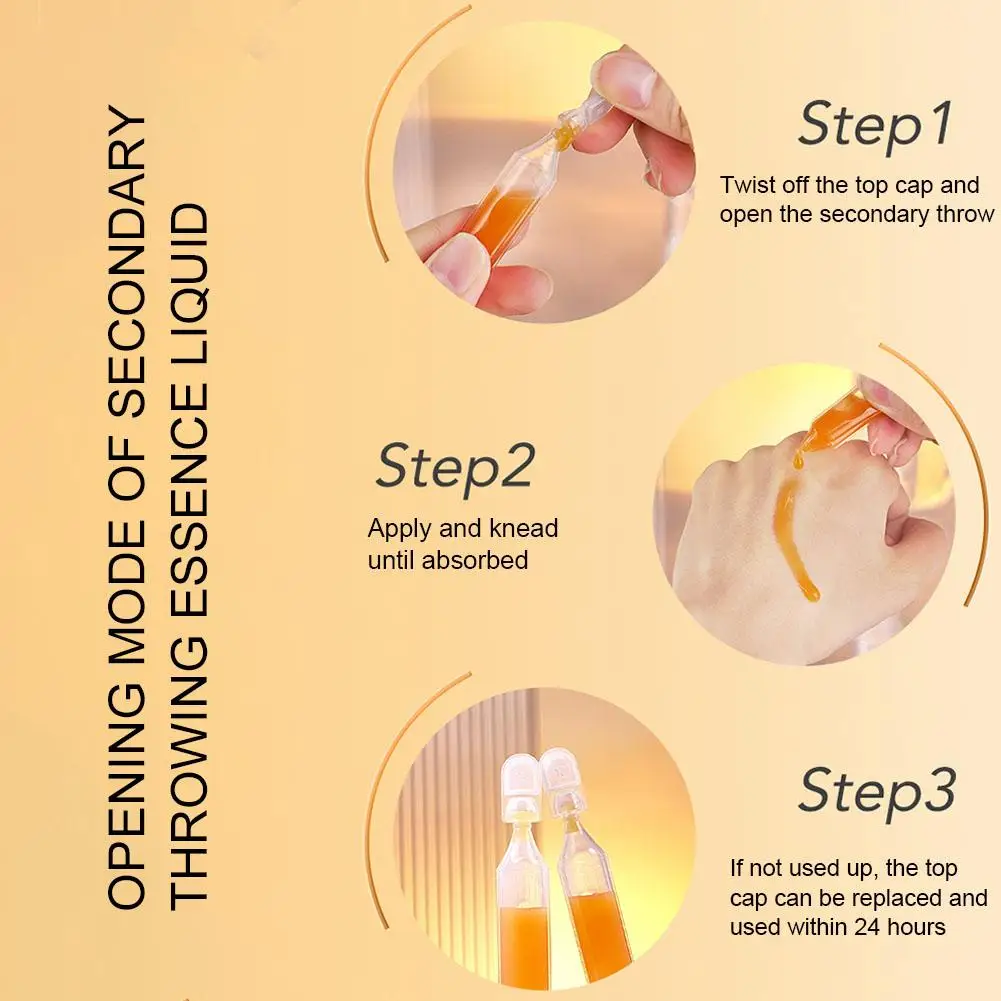 OPENING MODE OF SECONDARY THROWING ESSENCE LIQUID

Step1
Twist off the top cap and open the secondary throw

Step2
Apply and knead until absorbed

Step3
If not used up, the top cap can be replaced and used within 24 hours