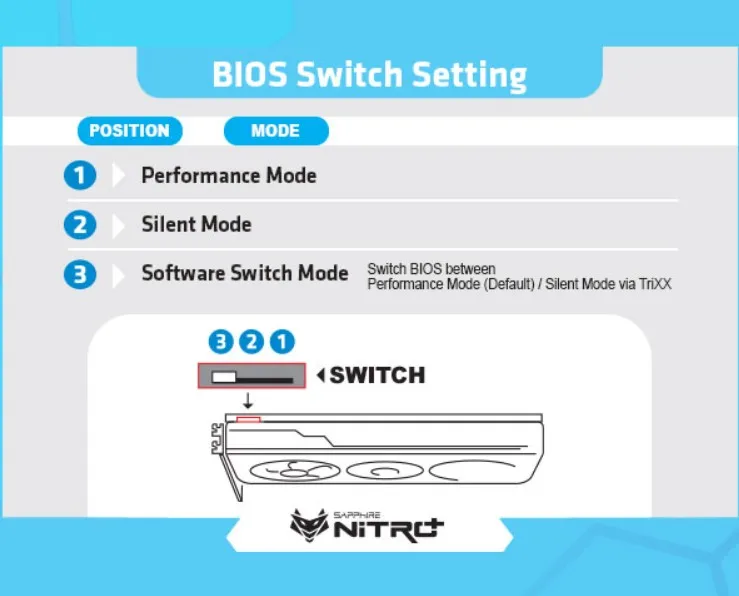 BIOS Switch Setting

POSITION MODE

1 Performance Mode

2 Silent Mode

3 Software Switch Mode Switch BIOS between Performance Mode (Default) / Silent Mode via TriXX

3 2 1

SWITCH

SAPPHIRE NITRO+