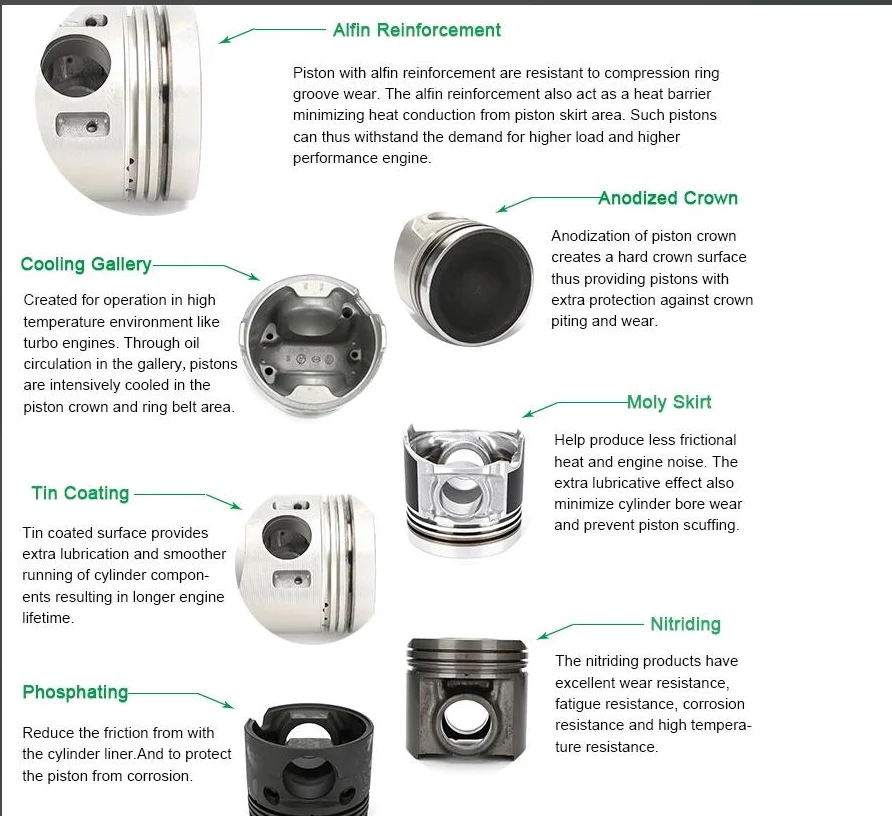 Alfin Reinforcement

Piston with alfin reinforcement are resistant to compression ring groove wear. The alfin reinforcement also act as a heat barrier minimizing heat conduction from piston skirt area. Such pistons can thus withstand the demand for higher load and higher performance engine.

Anodized Crown

Anodization of piston crown creates a hard crown surface thus providing pistons with extra protection against crown piting and wear.

Cooling Gallery

Created for operation in high temperature environment like turbo engines. Through oil circulation in the gallery, pistons are intensively cooled in the piston crown and ring belt area.

Moly Skirt

Help produce less frictional heat and engine noise. The extra lubricative effect also minimize cylinder bore wear and prevent piston scuffing.

Tin Coating

Tin coated surface provides extra lubrication and smoother running of cylinder components resulting in longer engine lifetime.

Nitriding

The nitriding products have excellent wear resistance, fatigue resistance, corrosion resistance and high temperature resistance.

Phosphating

Reduce the friction from with the cylinder liner.And to protect the piston from corrosion.