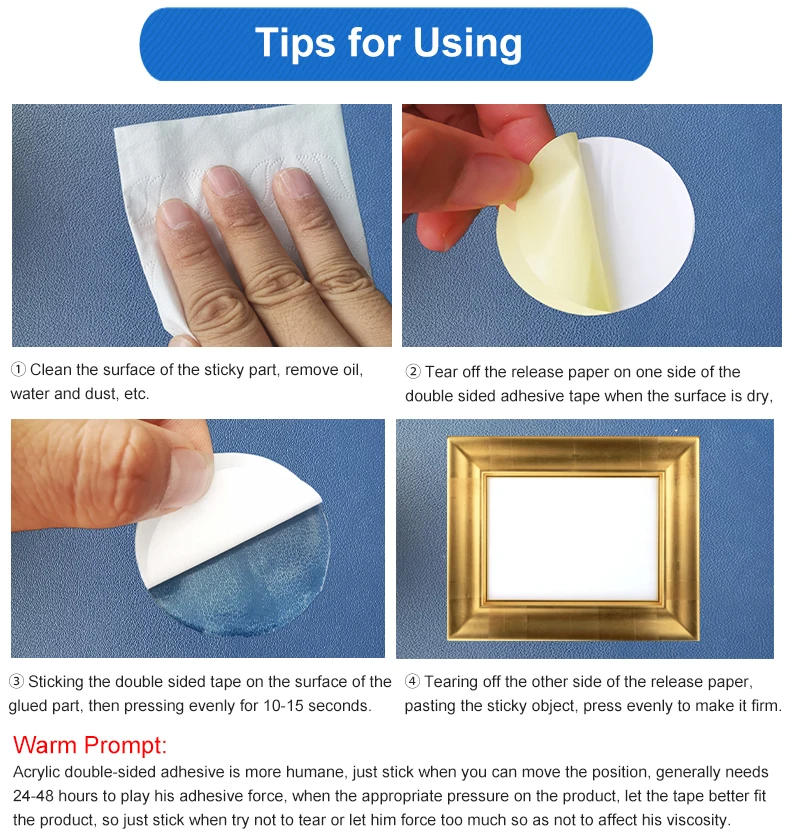 Tips for Using

① Clean the surface of the sticky part, remove oil, water and dust, etc.

② Tear off the release paper on one side of the double sided adhesive tape when the surface is dry,

③ Sticking the double sided tape on the surface of the glued part, then pressing evenly for 10-15 seconds.

④ Tearing off the other side of the release paper, pasting the sticky object, press evenly to make it firm.

Warm Prompt:
Acrylic double-sided adhesive is more humane, just stick when you can move the position, generally needs 24-48 hours to play his adhesive force, when the appropriate pressure on the product, let the tape better fit the product, so just stick when try not to tear or let him force too much so as not to affect his viscosity.