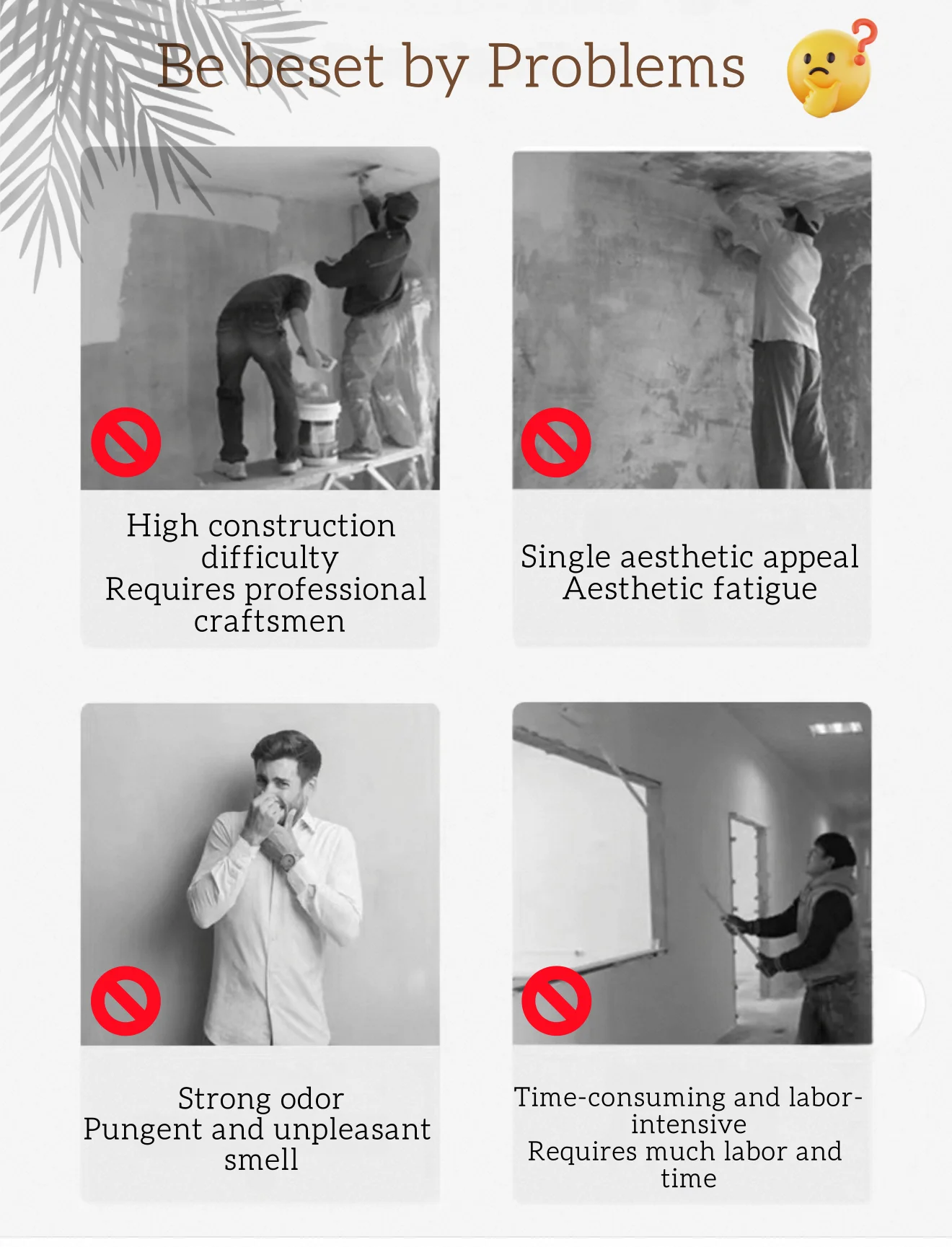 Be beset by Problems

High construction difficulty
Requires professional craftsmen

Single aesthetic appeal
Aesthetic fatigue

Strong odor
Pungent and unpleasant smell

Time-consuming and labor-intensive
Requires much labor and time