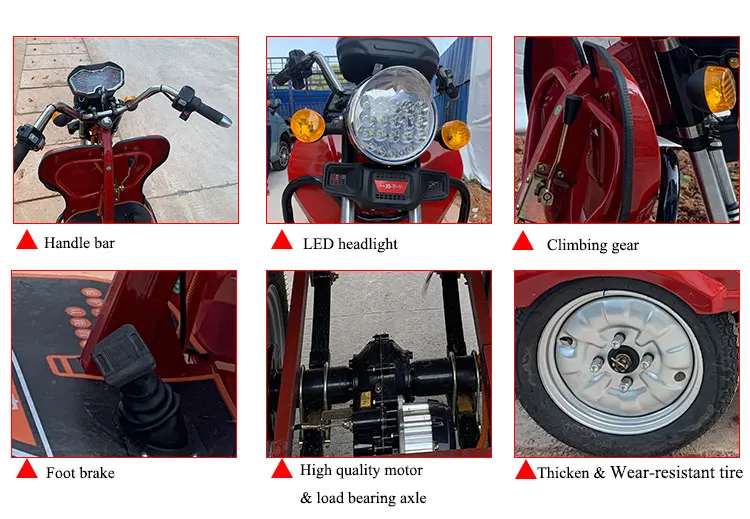 Handle bar

LED headlight

Climbing gear

Foot brake

High quality motor & load bearing axle

Thicken & Wear-resistant tire