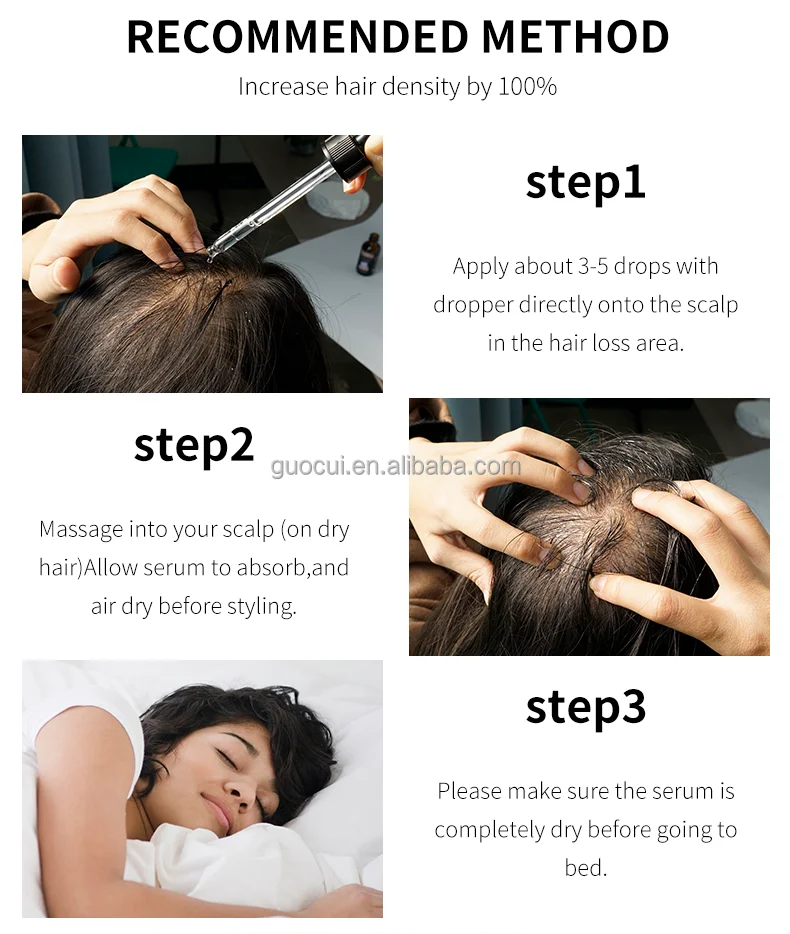 RECOMMENDED METHOD

Increase hair density by 100%

step1

Apply about 3-5 drops with dropper directly onto the scalp in the hair loss area.

step2

guocui.en.alibaba.com

Massage into your scalp (on dry hair)Allow serum to absorb,and air dry before styling.

step3

Please make sure the serum is completely dry before going to bed.