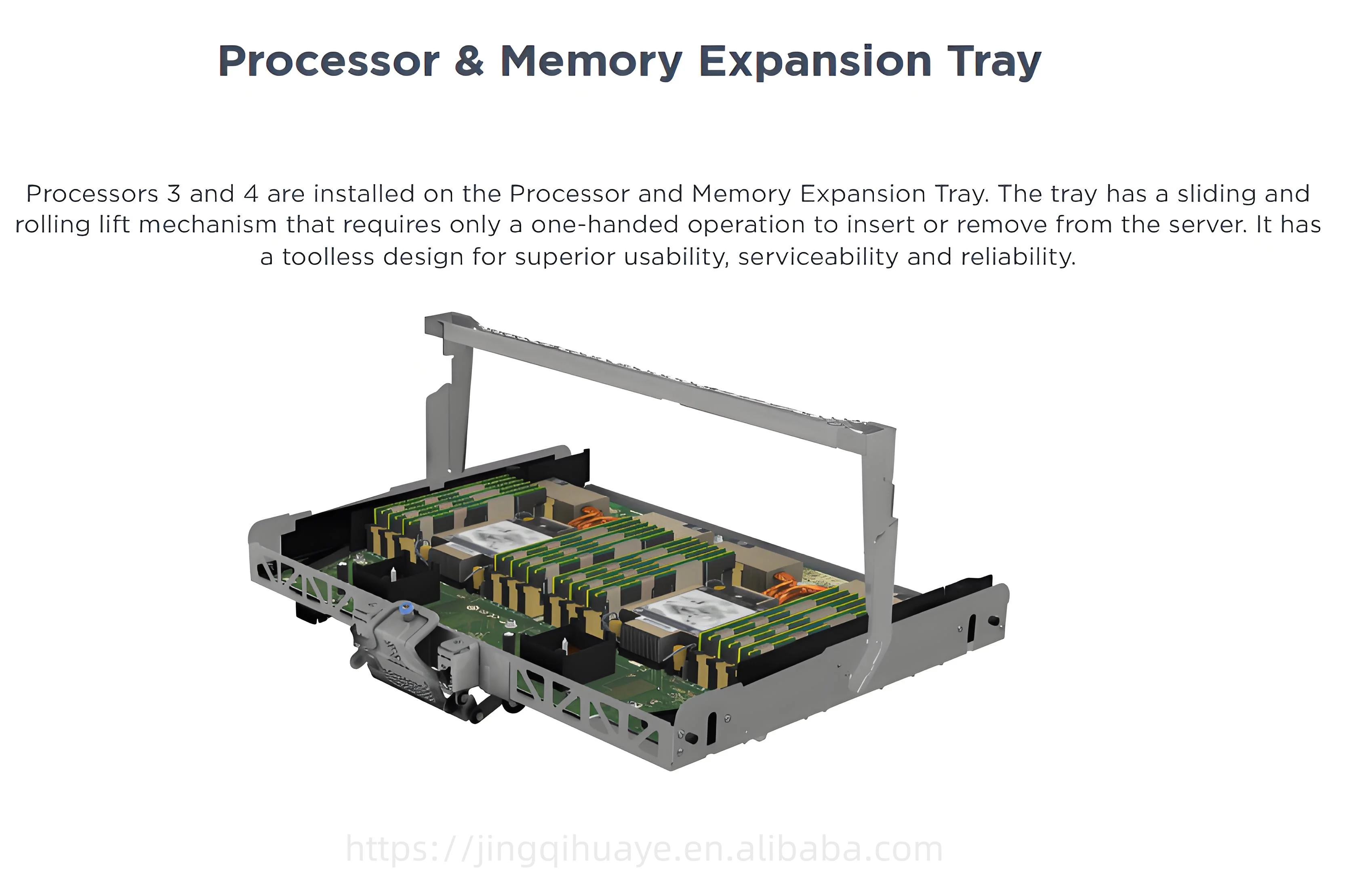 Processor & Memory Expansion Tray

Processors 3 and 4 are installed on the Processor and Memory Expansion Tray. The tray has a sliding and rolling lift mechanism that requires only a one-handed operation to insert or remove from the server. It has a toolless design for superior usability, serviceability and reliability.

https://jingqihuaye.en.alibaba.com