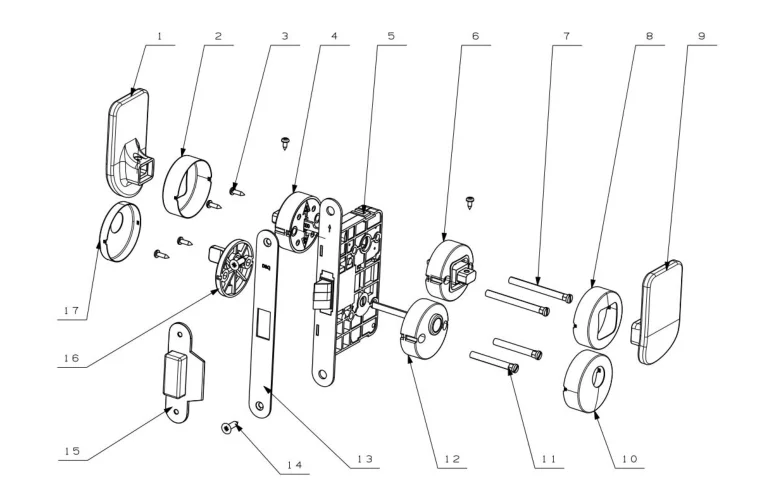 1
2
3
4
5
6
7
8
9
17
16
15
14
13
12
11
10