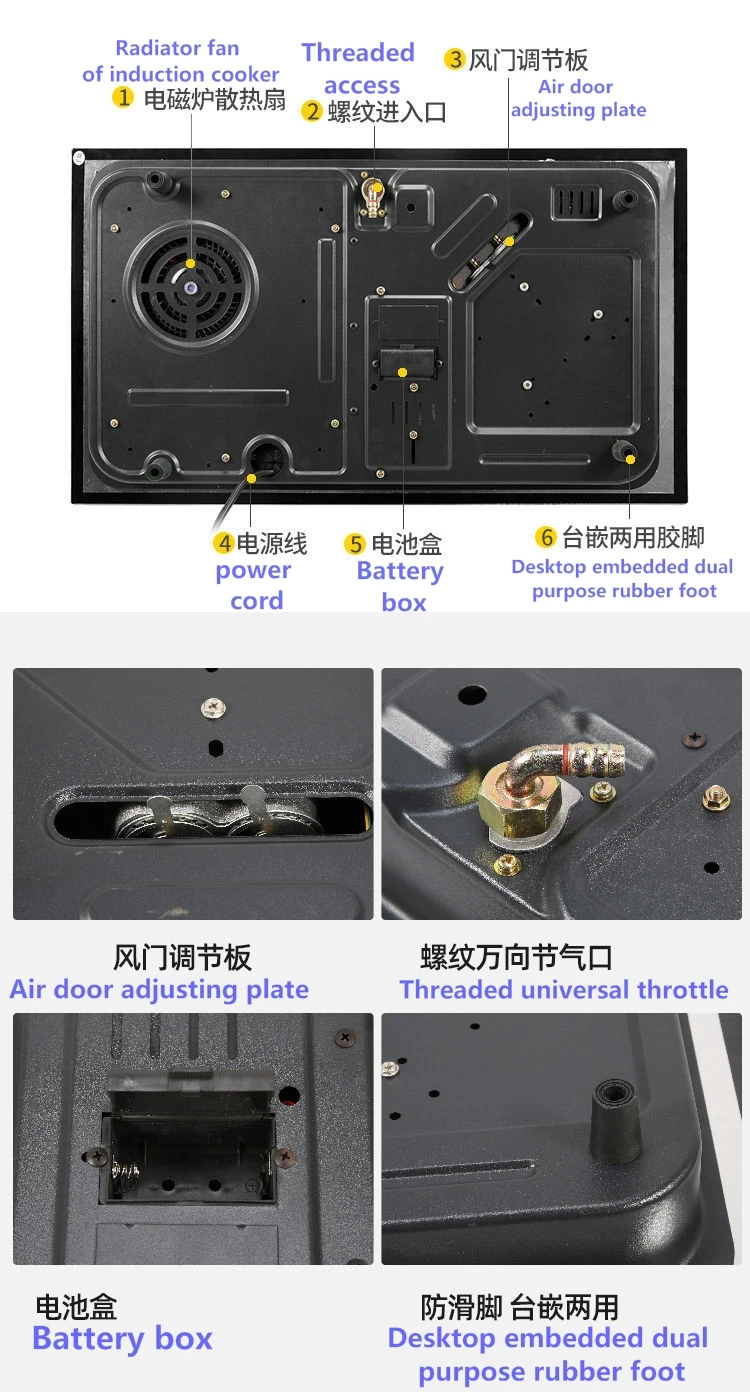 Radiator fan of induction cooker
1 电磁炉散热扇

Threaded access
2 螺纹进入口

3 风门调节板
Air door adjusting plate

4 电源线
power cord

5 电池盒
Battery box

6 台嵌两用胶脚
Desktop embedded dual purpose rubber foot

风门调节板
Air door adjusting plate

螺纹万向节气口
Threaded universal throttle

电池盒
Battery box

防滑脚 台嵌两用
Desktop embedded dual purpose rubber foot