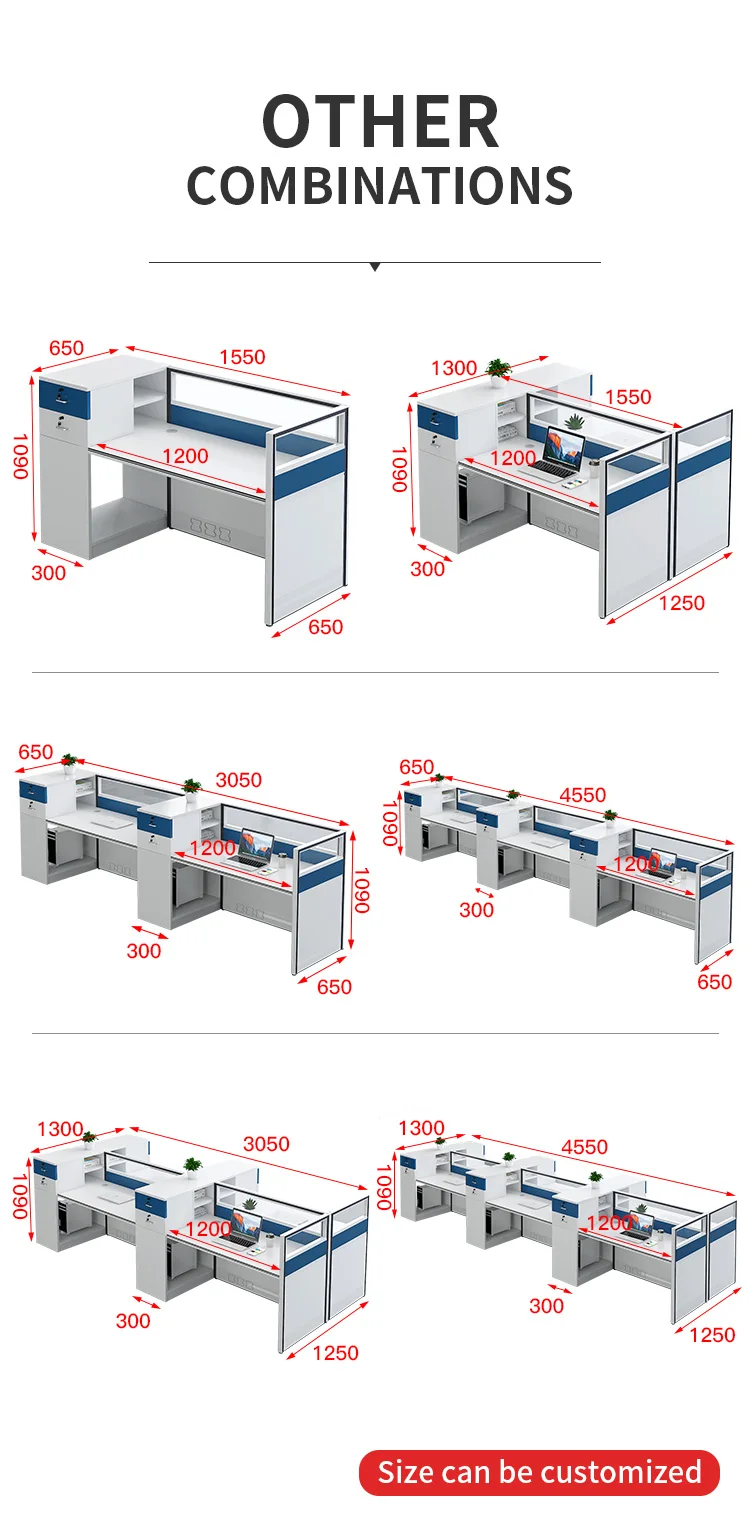 OTHER COMBINATIONS

650
1550
1090
1200
300
650

1300
1550
1090
1200
300
1250

650
3050
1200
1090
300
650

650
4550
1090
1200
300
650

1300
3050
1090
1200
300
1250

1300
4550
1090
1200
300
1250

Size can be customized