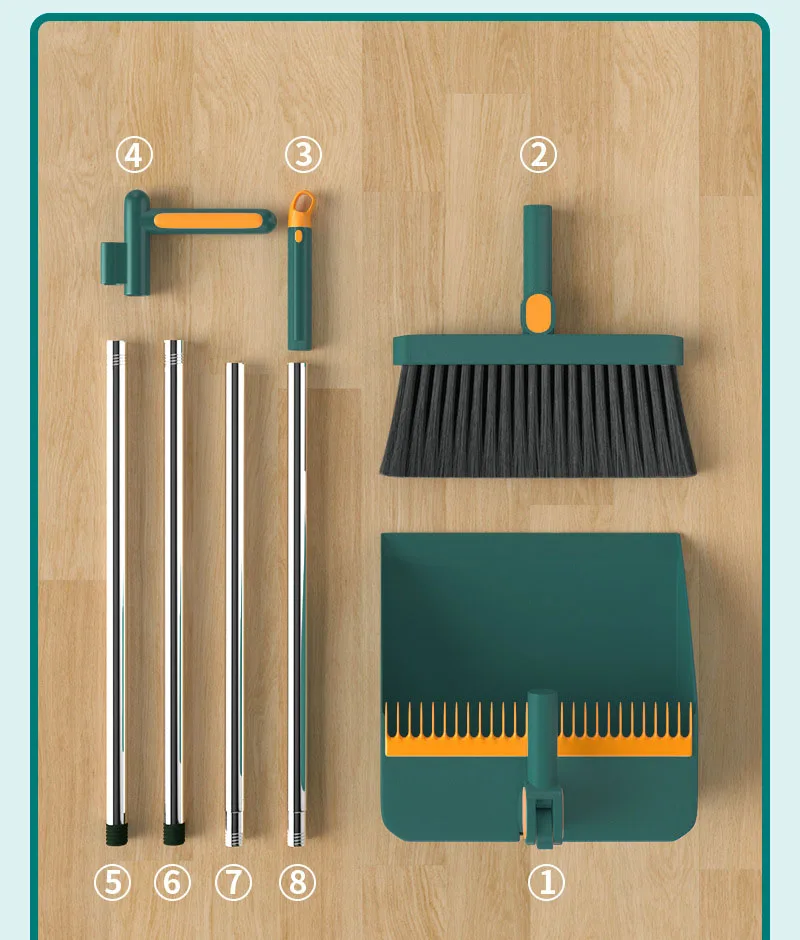 ④ ③ ②

⑤ ⑥ ⑦ ⑧ ①