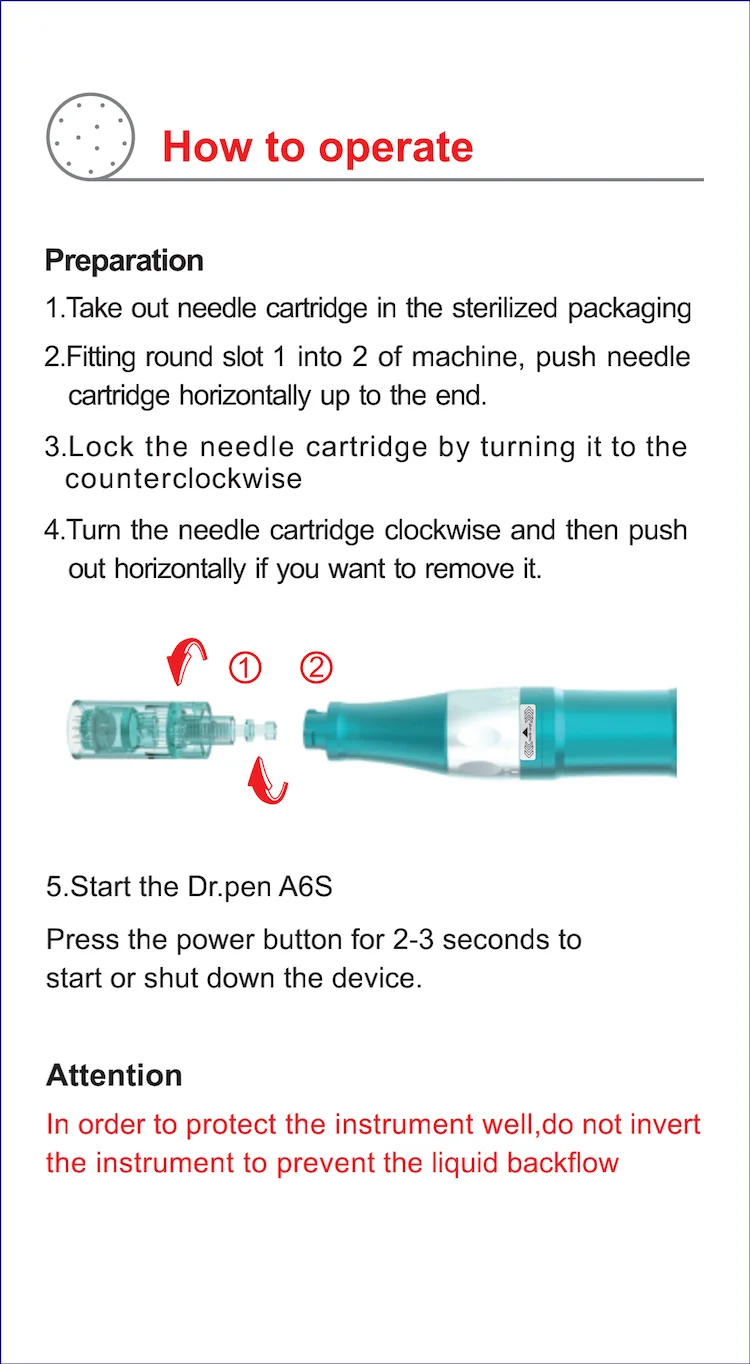 How to operate

Preparation

1.Take out needle cartridge in the sterilized packaging

2.Fitting round slot 1 into 2 of machine, push needle cartridge horizontally up to the end.

3.Lock the needle cartridge by turning it to the counterclockwise

4.Turn the needle cartridge clockwise and then push out horizontally if you want to remove it.

①

②

5.Start the Dr.pen A6S

Press the power button for 2-3 seconds to start or shut down the device.

Attention

In order to protect the instrument well,do not invert the instrument to prevent the liquid backflow