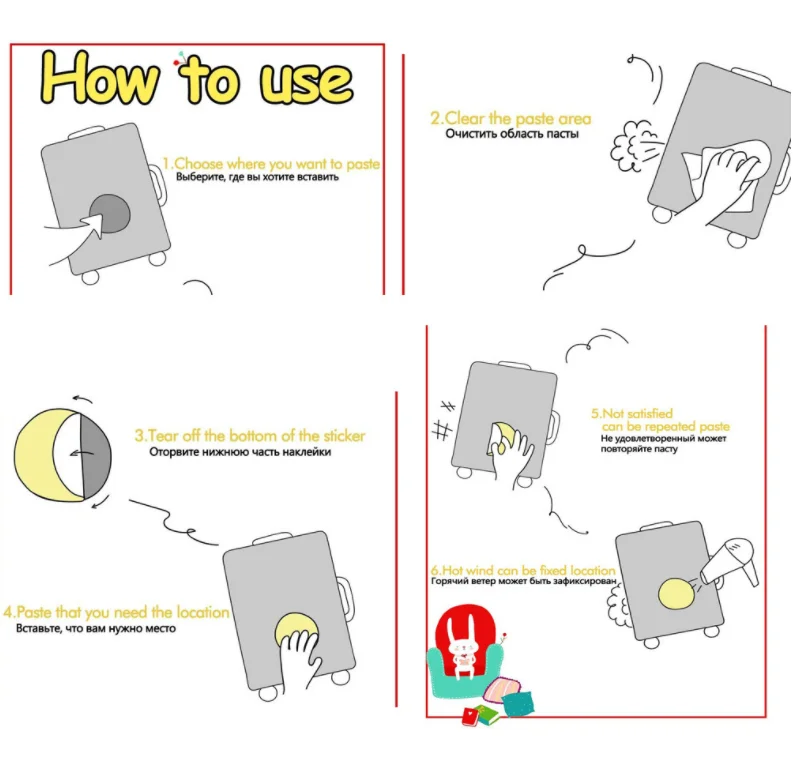 How to use

1.Choose where you want to paste
Выберите, где вы хотите вставить

2.Clear the paste area
Очистить область пасты

3.Tear off the bottom of the sticker
Оторвите нижнюю часть наклейки

4.Paste that you need the location
Вставьте, что вам нужно место

5.Not satisfied
can be repeated paste
Не удовлетворенный может
повторяйте пасту

6.Hot wind can be fixed location
Горячий ветер может быть зафиксирован