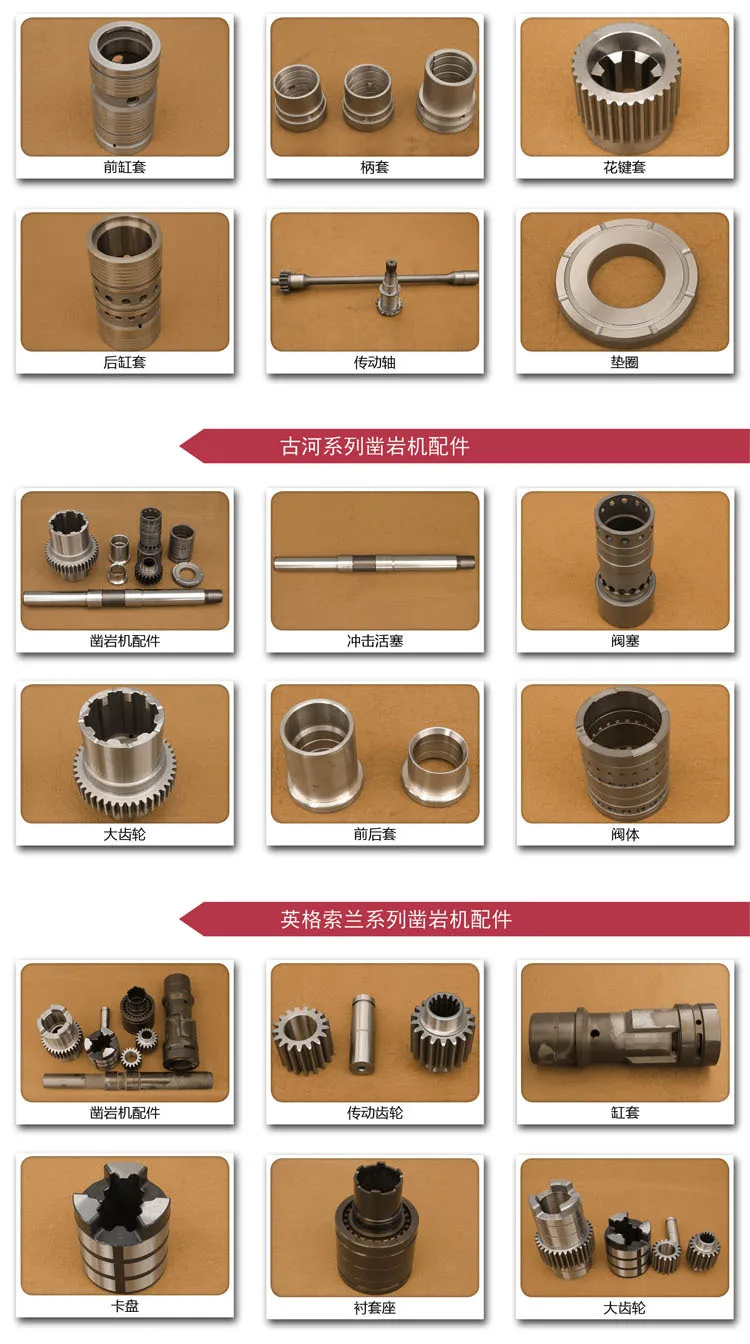 前缸套

柄套

花键套

后缸套

传动轴

垫圈

古河系列凿岩机配件

凿岩机配件

冲击活塞

阀塞

大齿轮

前后套

阀体

英格索兰系列凿岩机配件

凿岩机配件

传动齿轮

缸套

卡盘

衬套座

大齿轮