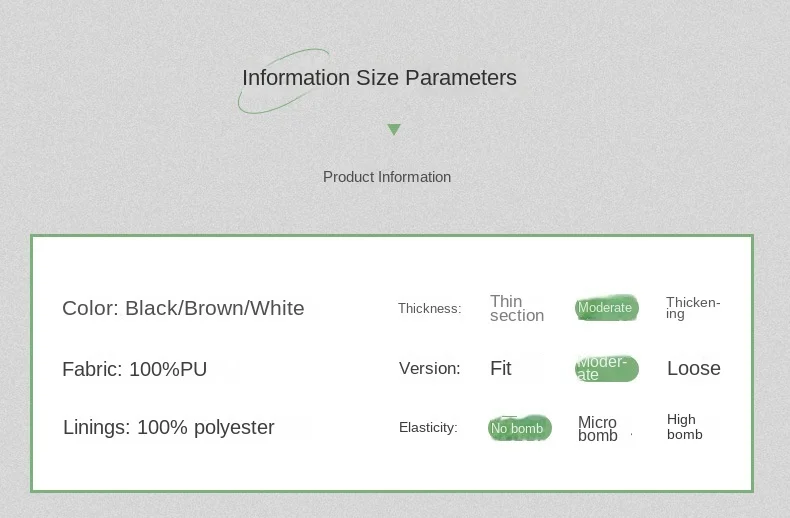 Information Size Parameters

Product Information

Color: Black/Brown/White

Fabric: 100%PU

Linings: 100% polyester

Thickness: Thin section Moderate Thickening

Version: Fit Moderate Loose

Elasticity: No bomb Micro bomb High bomb