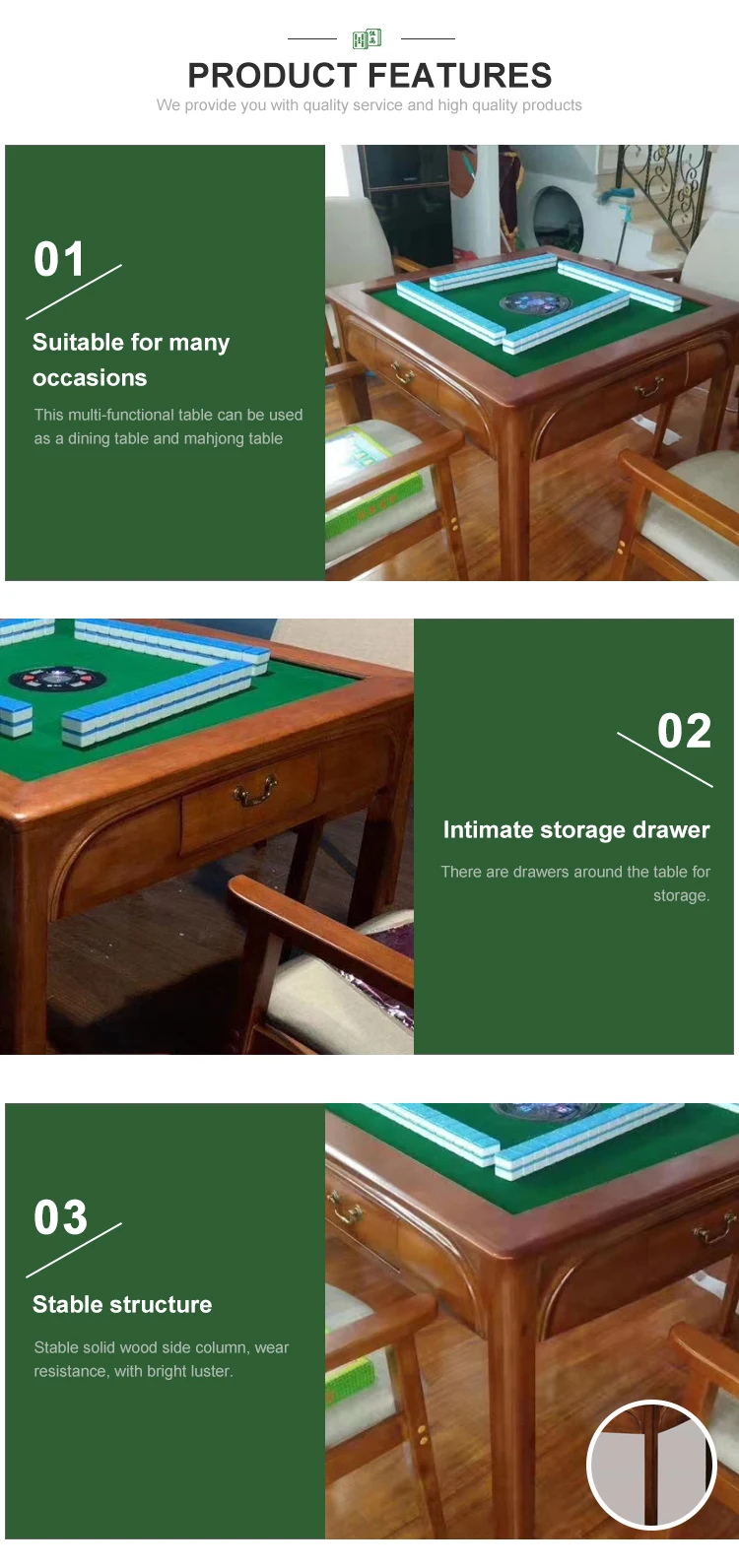 PRODUCT FEATURES

We provide you with quality service and high quality products

01

Suitable for many occasions

This multi-functional table can be used as a dining table and mahjong table

02

Intimate storage drawer

There are drawers around the table for storage.

03

Stable structure

Stable solid wood side column, wear resistance, with bright luster.