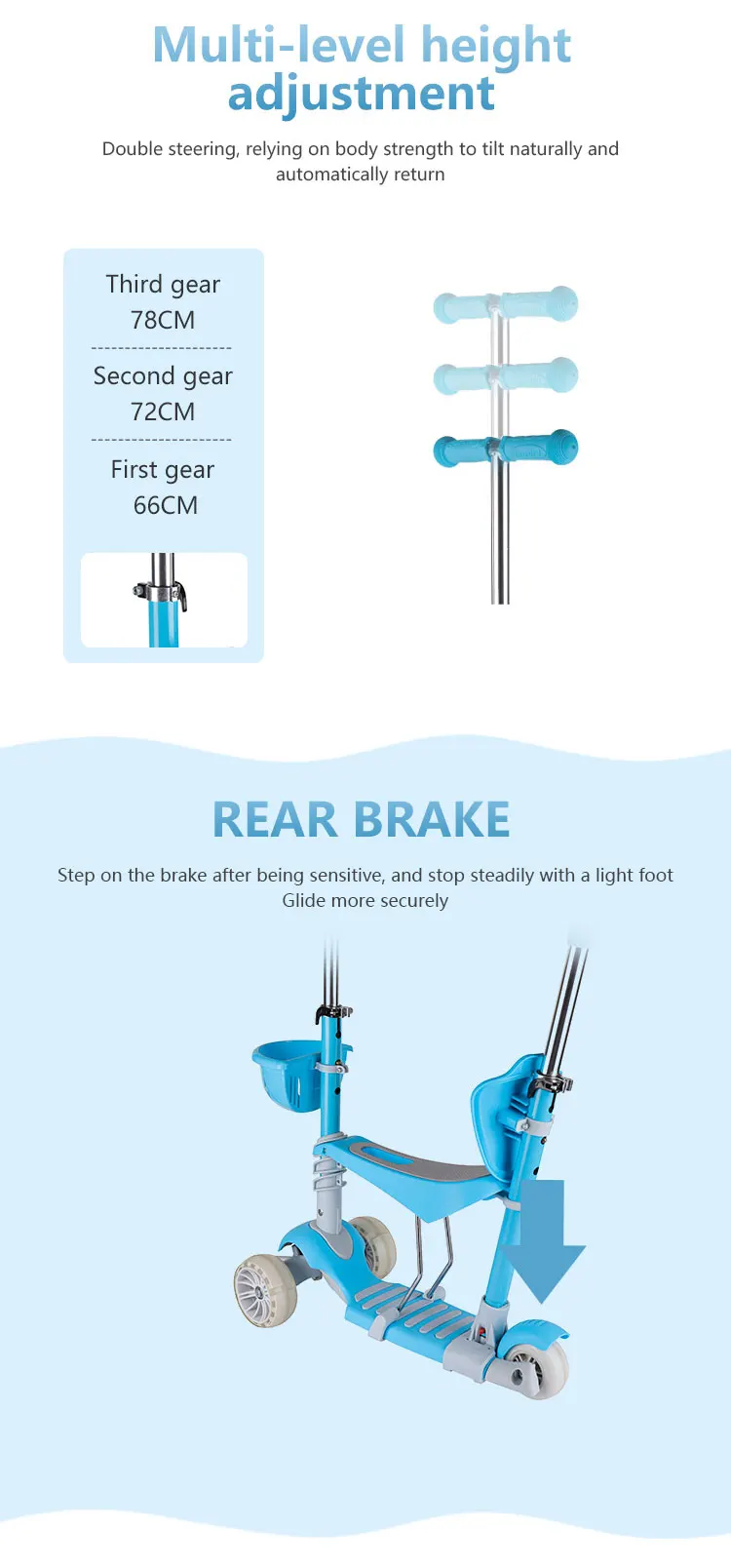 Multi-level height adjustment

Double steering, relying on body strength to tilt naturally and automatically return

Third gear
78CM

Second gear
72CM

First gear
66CM

REAR BRAKE

Step on the brake after being sensitive, and stop steadily with a light foot
Glide more securely