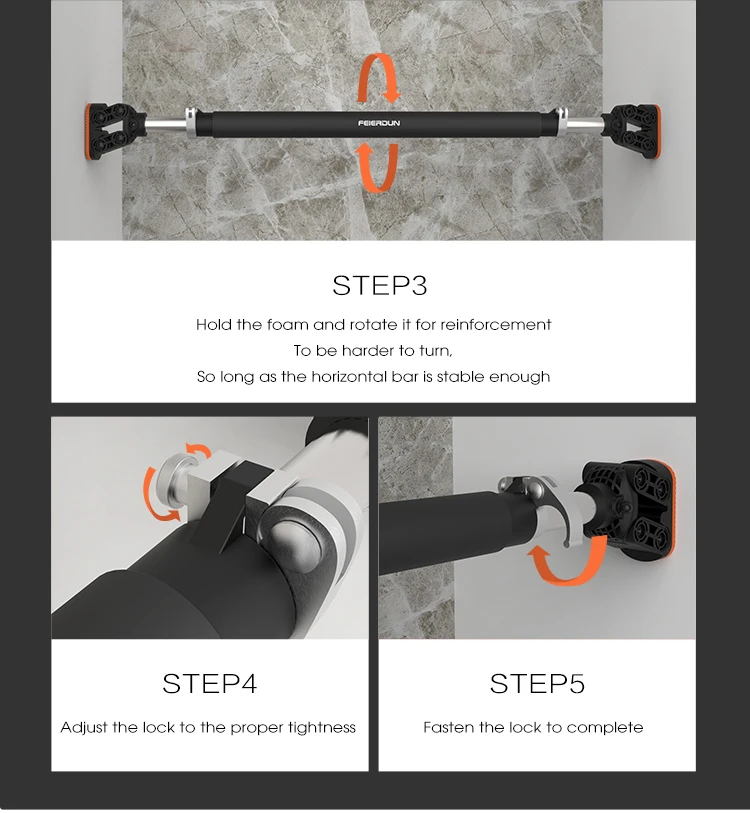 FEIERDUN

STEP3

Hold the foam and rotate it for reinforcement
To be harder to turn,
So long as the horizontal bar is stable enough

STEP4

Adjust the lock to the proper tightness

STEP5

Fasten the lock to complete