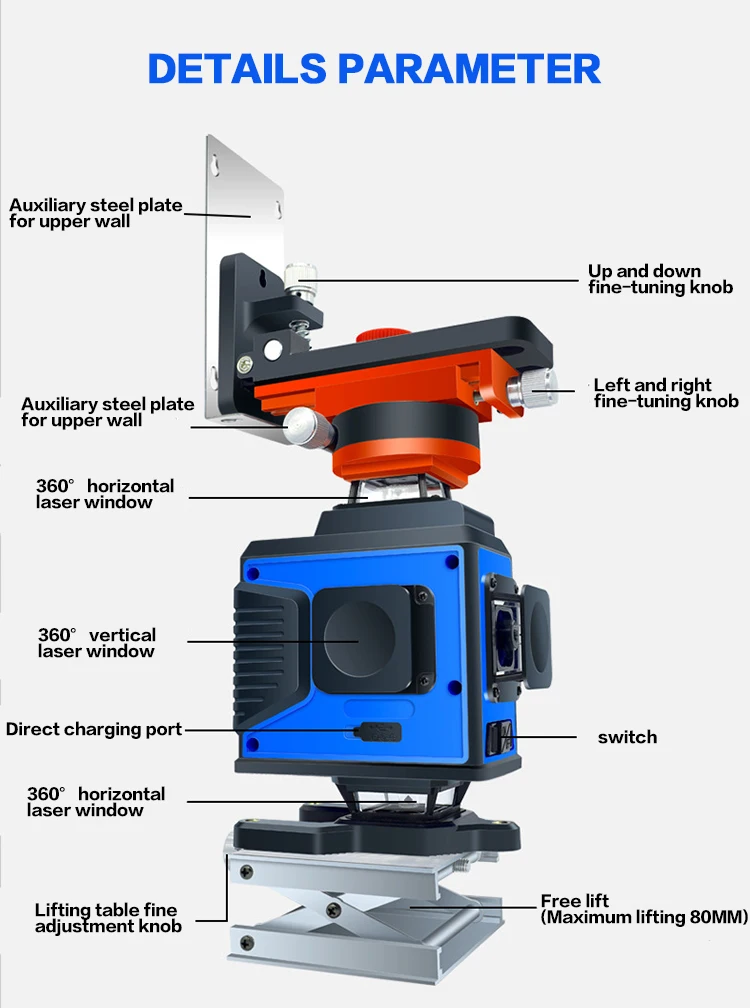 DETAILS PARAMETER

Auxiliary steel plate for upper wall

Up and down fine-tuning knob

Left and right fine-tuning knob

Auxiliary steel plate for upper wall

360° horizontal laser window

360° vertical laser window

Direct charging port

switch

360° horizontal laser window

Lifting table fine adjustment knob

Free lift (Maximum lifting 80MM)