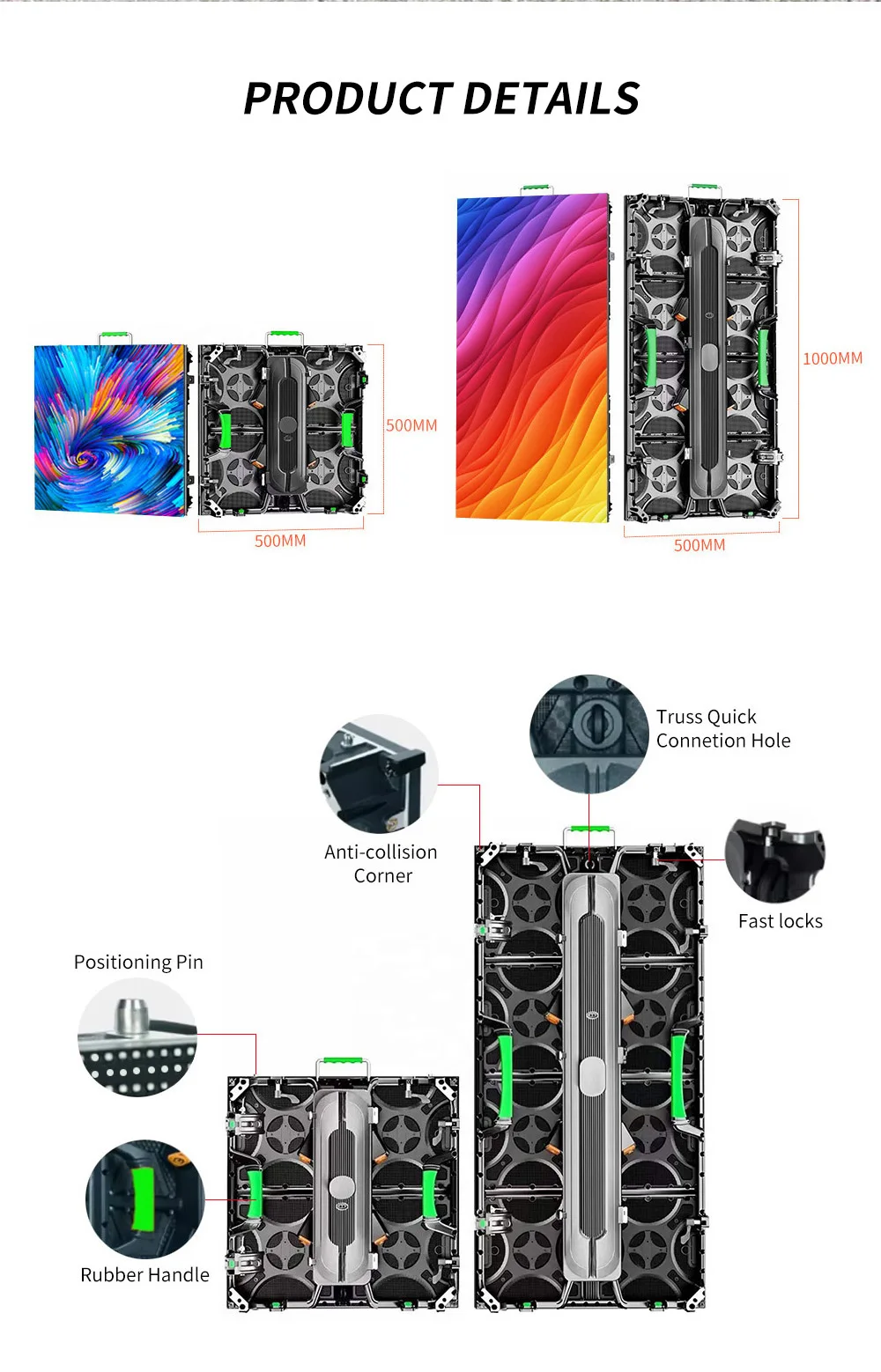 PRODUCT DETAILS

500MM

500MM

1000MM

500MM

Truss Quick Connetion Hole

Anti-collision Corner

Fast locks

Positioning Pin

Rubber Handle