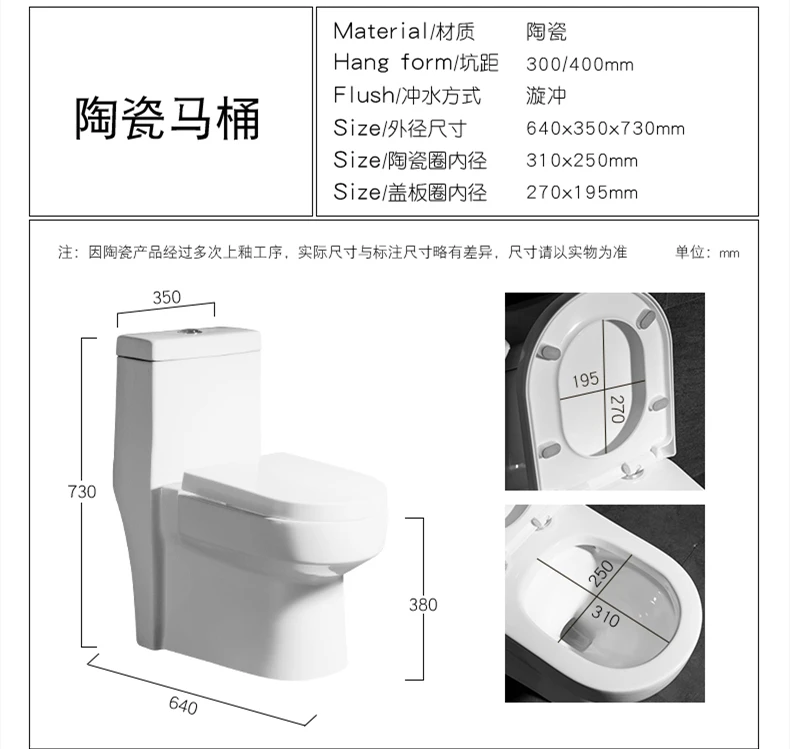 陶瓷马桶

| Material/材质 | 陶瓷 |
|---|---|
| Hang form/坑距 | 300/400mm |
| Flush/冲水方式 | 漩冲 |
| Size/外径尺寸 | 640x350x730mm |
| Size/陶瓷圈内径 | 310x250mm |
| Size/盖板圈内径 | 270x195mm |

注：因陶瓷产品经过多次上釉工序，实际尺寸与标注尺寸略有差异，尺寸请以实物为准

单位：mm

350

730

380

640

195

270

250

310