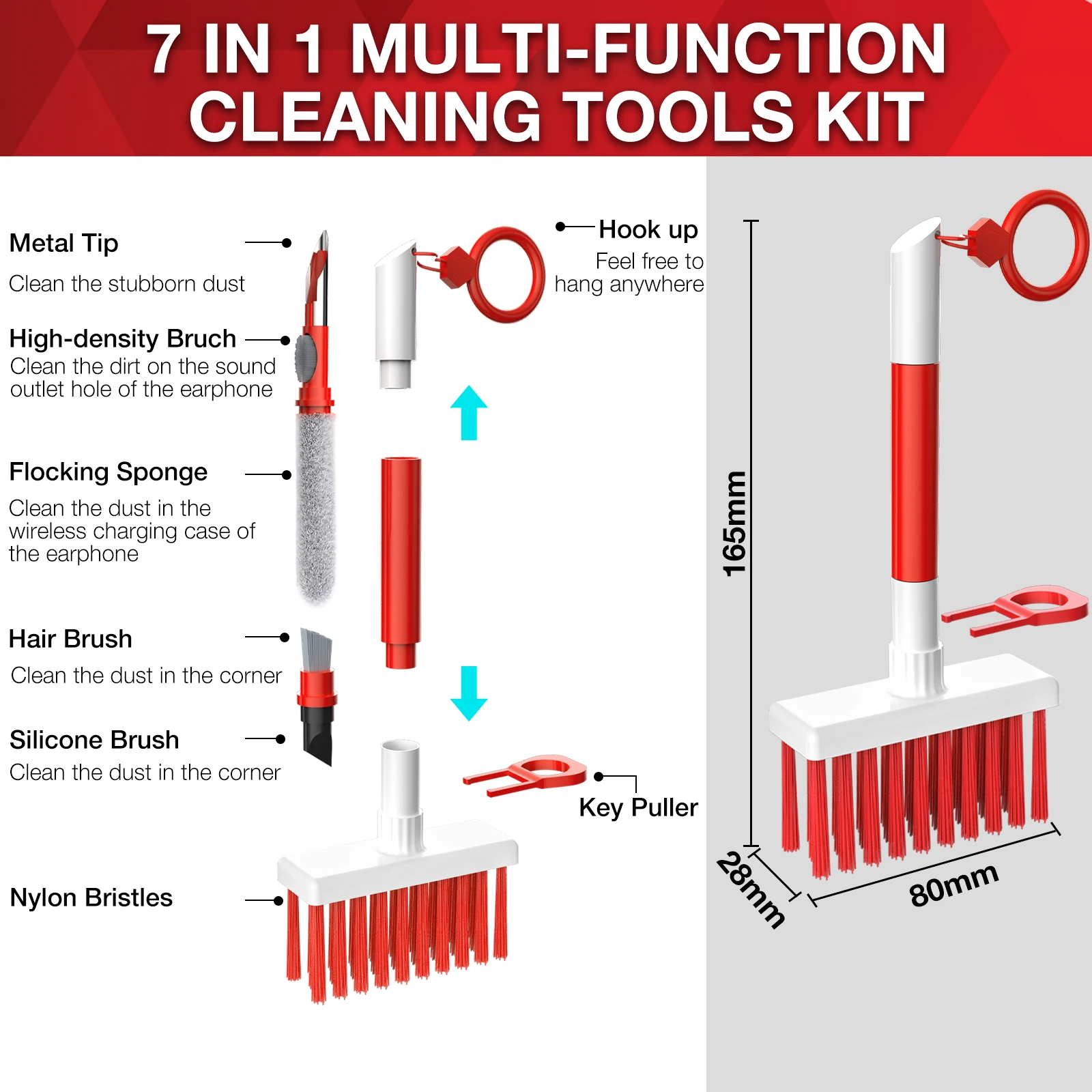 7 IN 1 MULTI-FUNCTION CLEANING TOOLS KIT

Metal Tip
Clean the stubborn dust

High-density Bruch
Clean the dirt on the sound outlet hole of the earphone

Flocking Sponge
Clean the dust in the wireless charging case of the earphone

Hair Brush
Clean the dust in the corner

Silicone Brush
Clean the dust in the corner

Nylon Bristles

Hook up
Feel free to hang anywhere

Key Puller

165mm

28mm

80mm