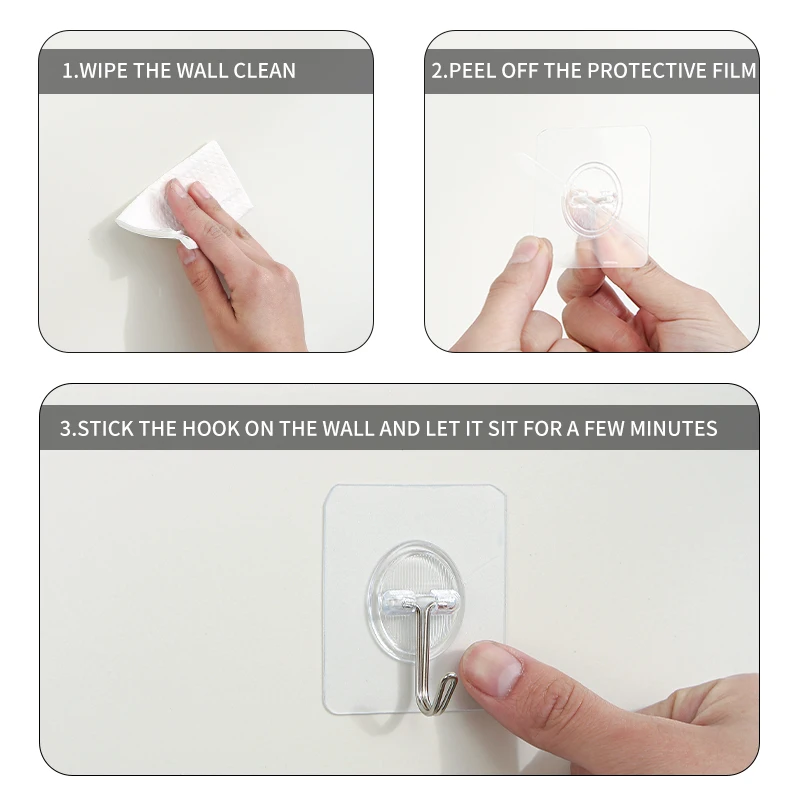 1.WIPE THE WALL CLEAN

2.PEEL OFF THE PROTECTIVE FILM

3.STICK THE HOOK ON THE WALL AND LET IT SIT FOR A FEW MINUTES