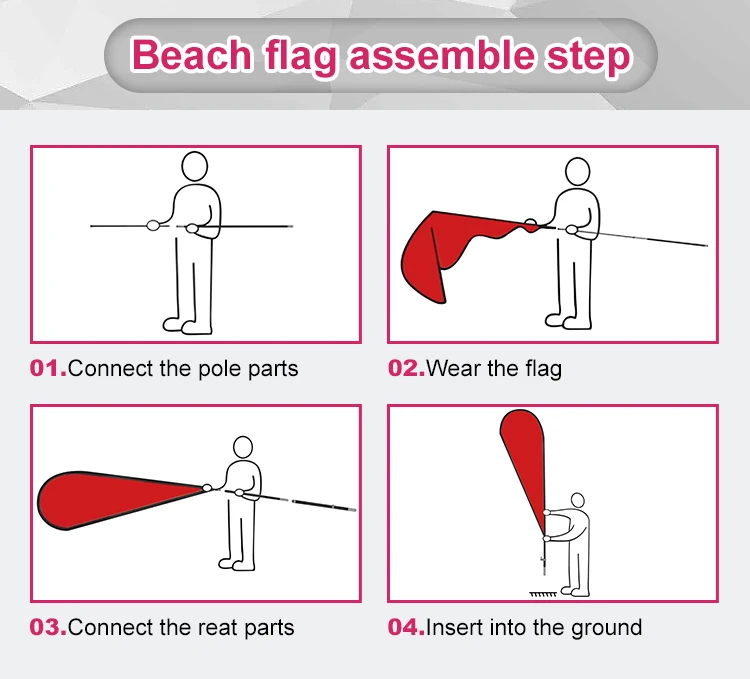 Beach flag assemble step

01.Connect the pole parts

02.Wear the flag

03.Connect the reat parts

04.Insert into the ground