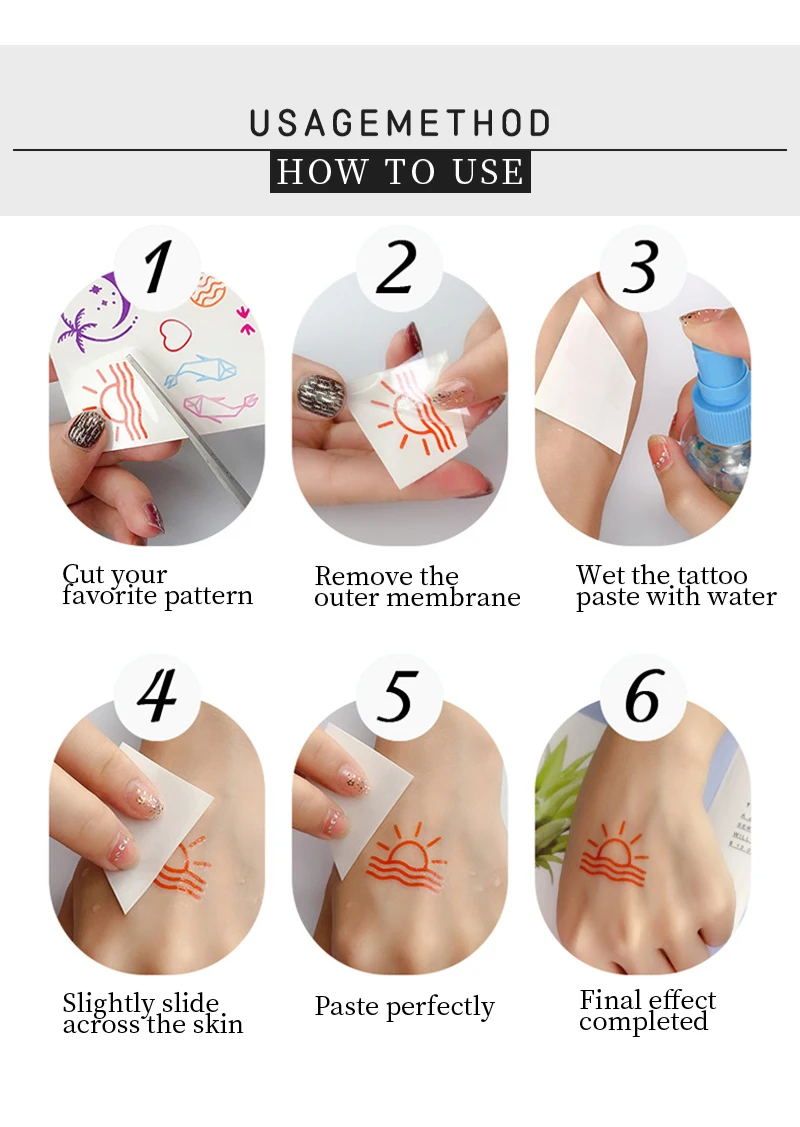 USAGEMETHOD

HOW TO USE

1

Cut your favorite pattern

2

Remove the outer membrane

3

Wet the tattoo paste with water

4

Slightly slide across the skin

5

Paste perfectly

6

Final effect completed