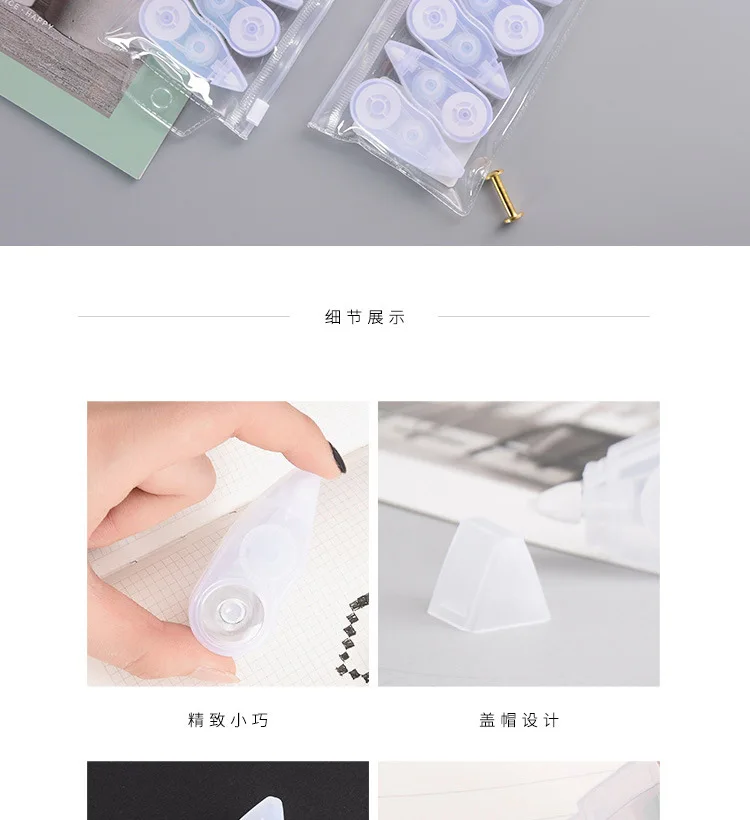 细节展示

精致小巧

盖帽设计