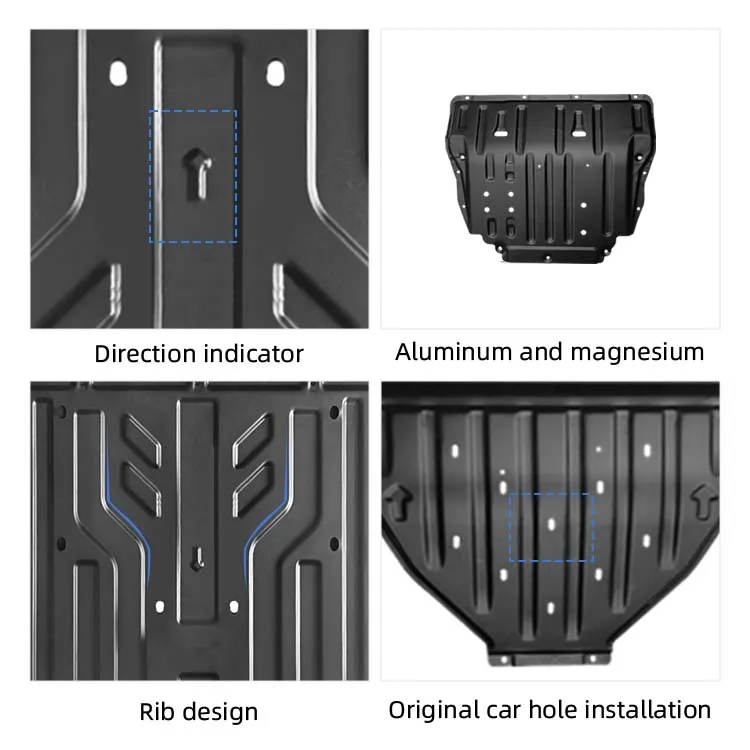 Direction indicator

Aluminum and magnesium

Rib design

Original car hole installation